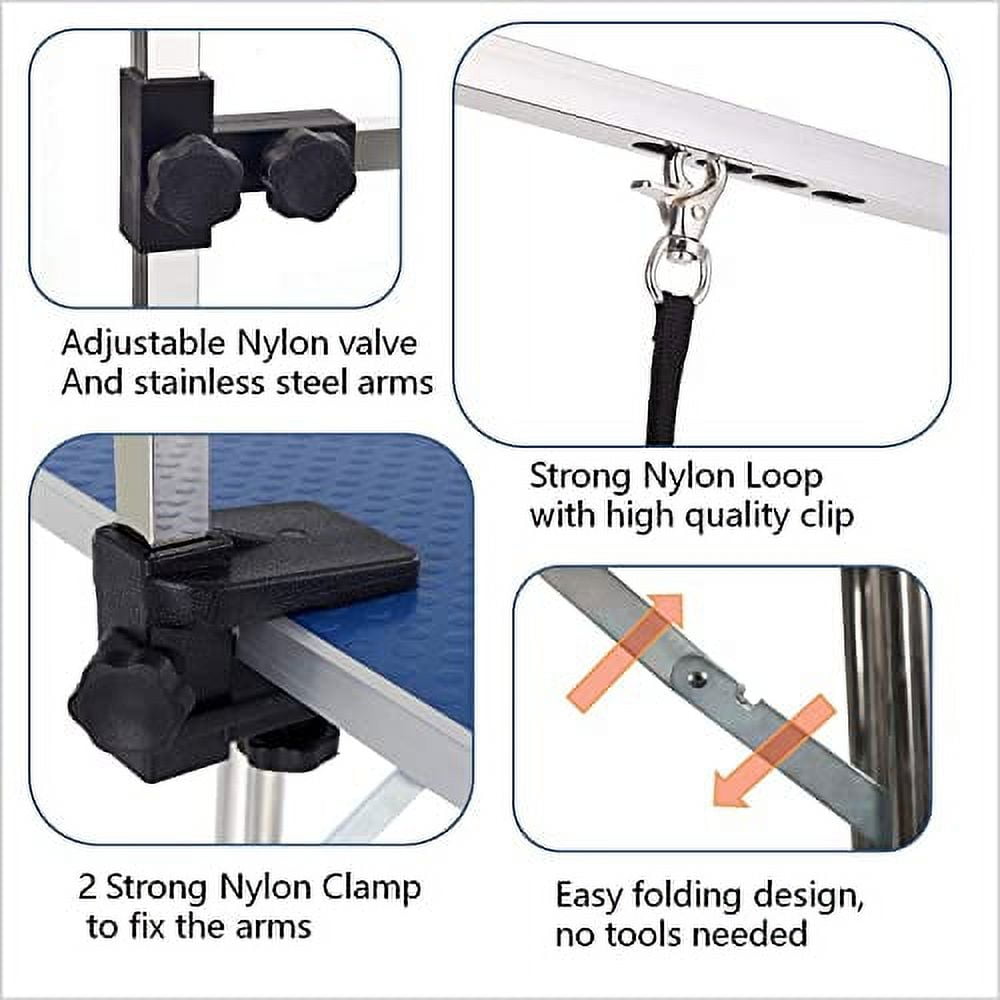 Adjustable Nylon valve
And stainless steel arms

Strong Nylon Loop
with high quality clip

2 Strong Nylon Clamp
to fix the arms

Easy folding design,
no tools needed