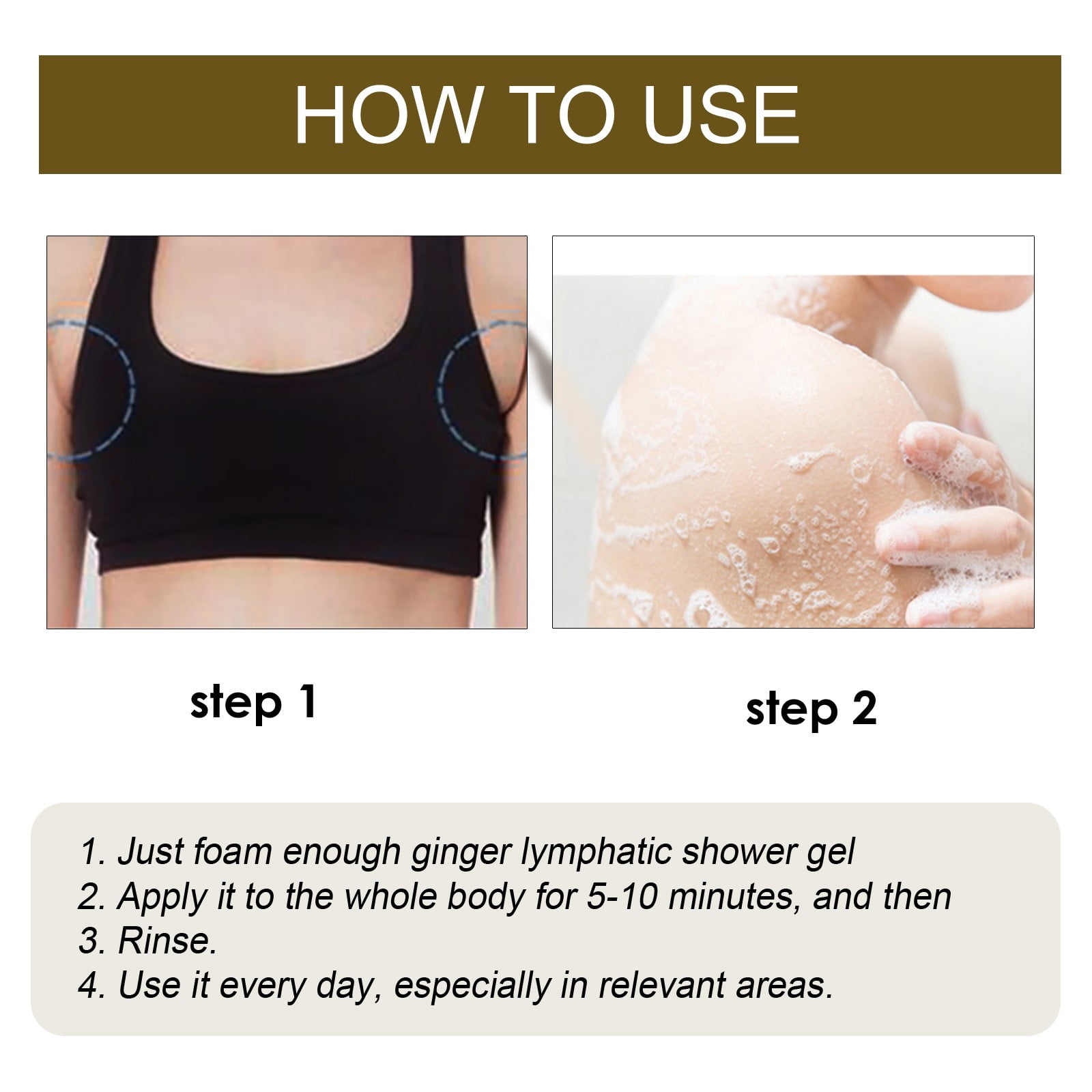 HOW TO USE

step 1

step 2

1. Just foam enough ginger lymphatic shower gel
2. Apply it to the whole body for 5-10 minutes, and then
3. Rinse.
4. Use it every day, especially in relevant areas.