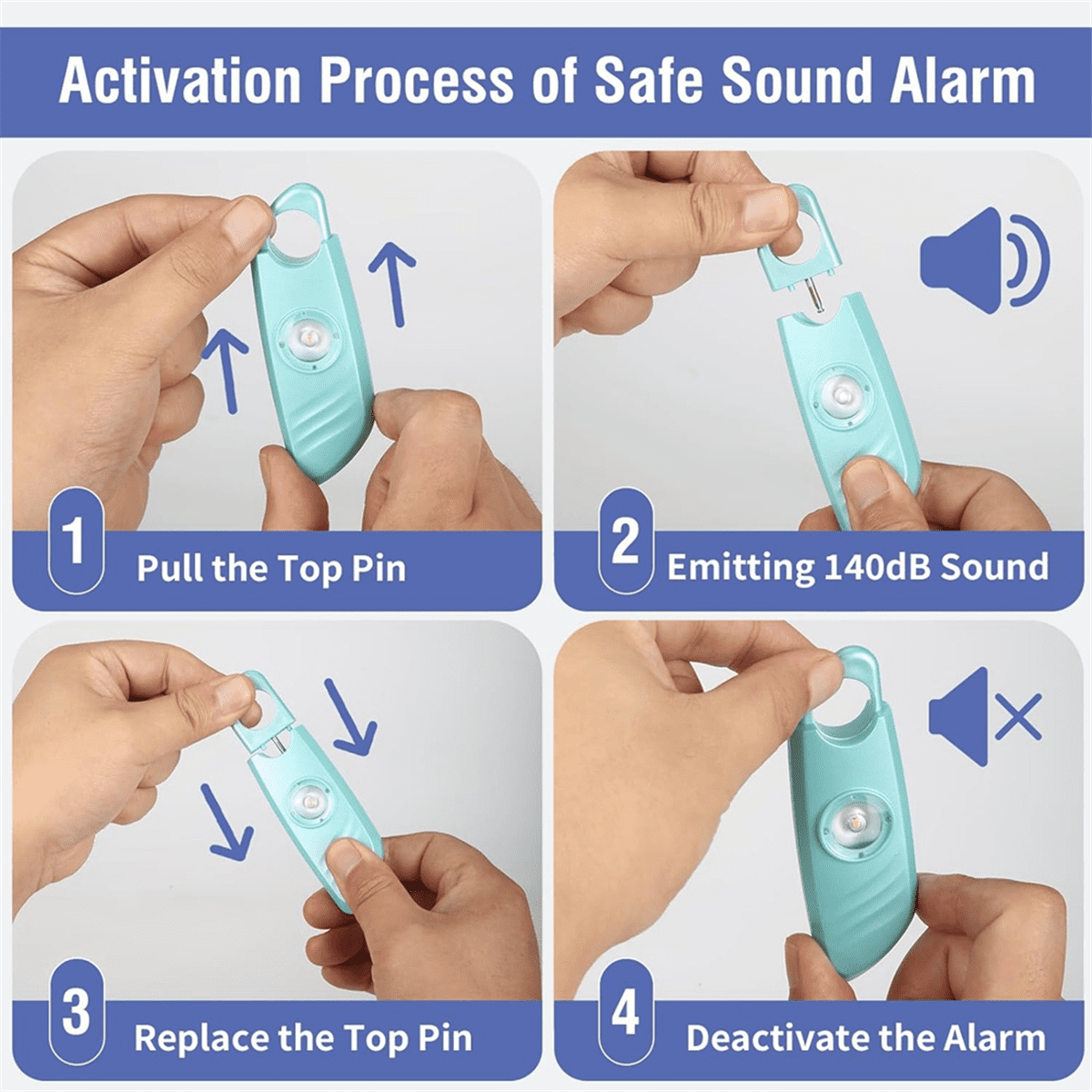 Activation Process of Safe Sound Alarm

1 Pull the Top Pin

2 Emitting 140dB Sound

3 Replace the Top Pin

4 Deactivate the Alarm