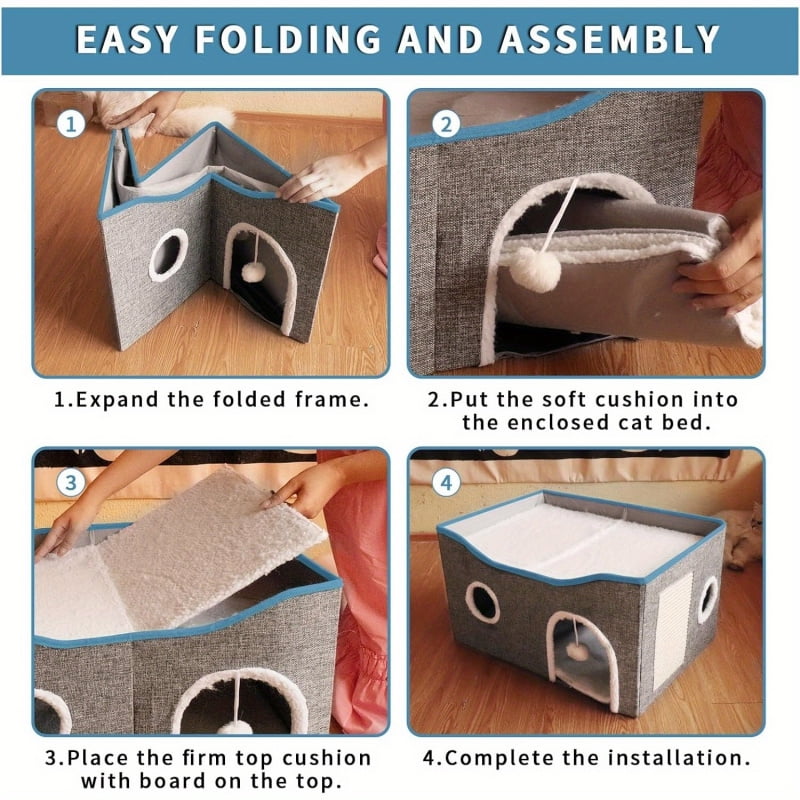 EASY FOLDING AND ASSEMBLY

1

1.Expand the folded frame.

2

2.Put the soft cushion into the enclosed cat bed.

3

3.Place the firm top cushion with board on the top.

4

4.Complete the installation.