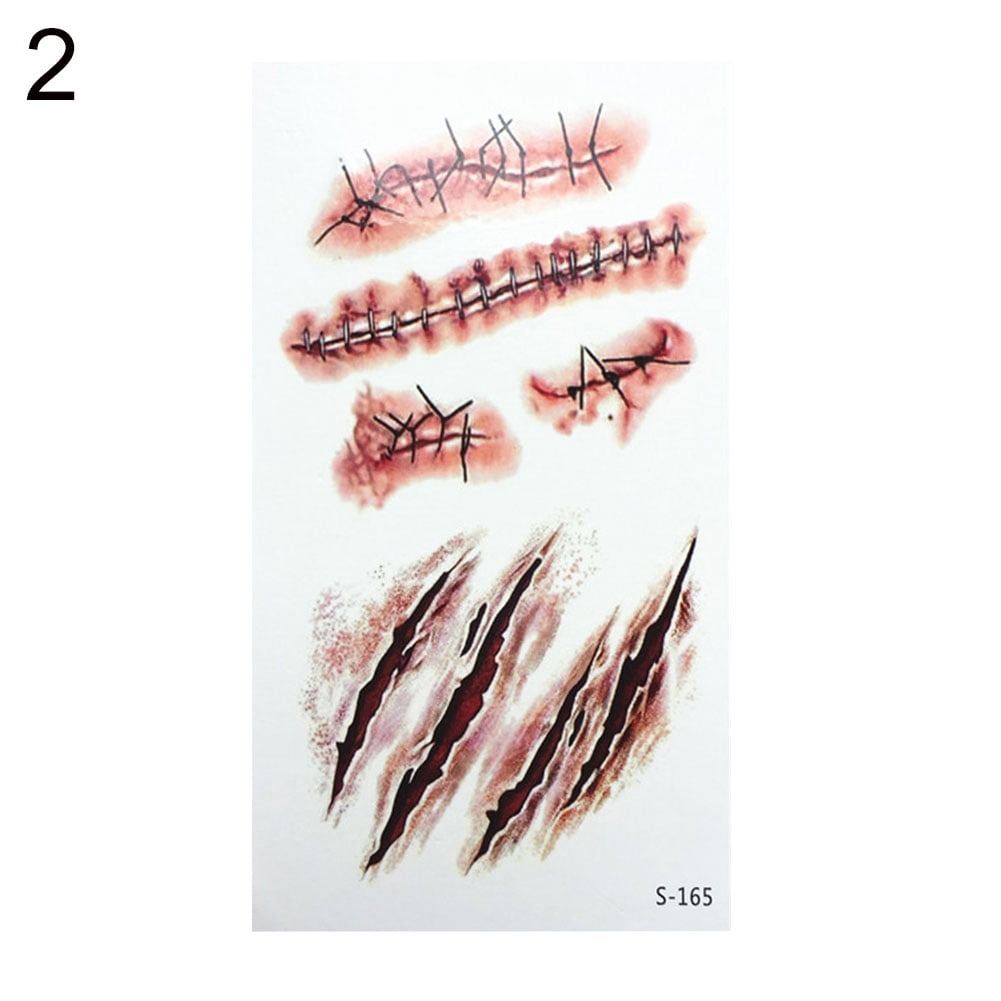 2

S-165