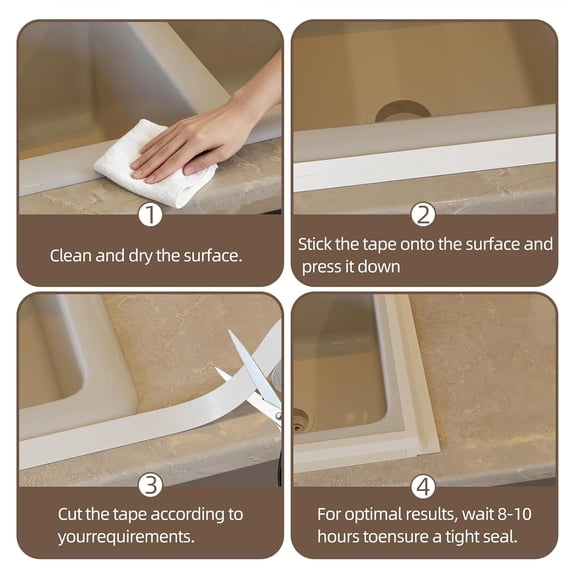 ①
Clean and dry the surface.

②
Stick the tape onto the surface and press it down

③
Cut the tape according to yourrequirements.

④
For optimal results, wait 8-10 hours toensure a tight seal.