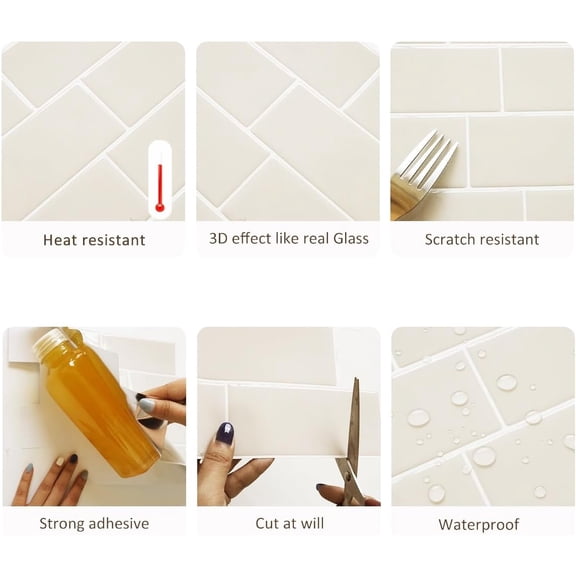 Heat resistant

3D effect like real Glass

Scratch resistant

Strong adhesive

Cut at will

Waterproof