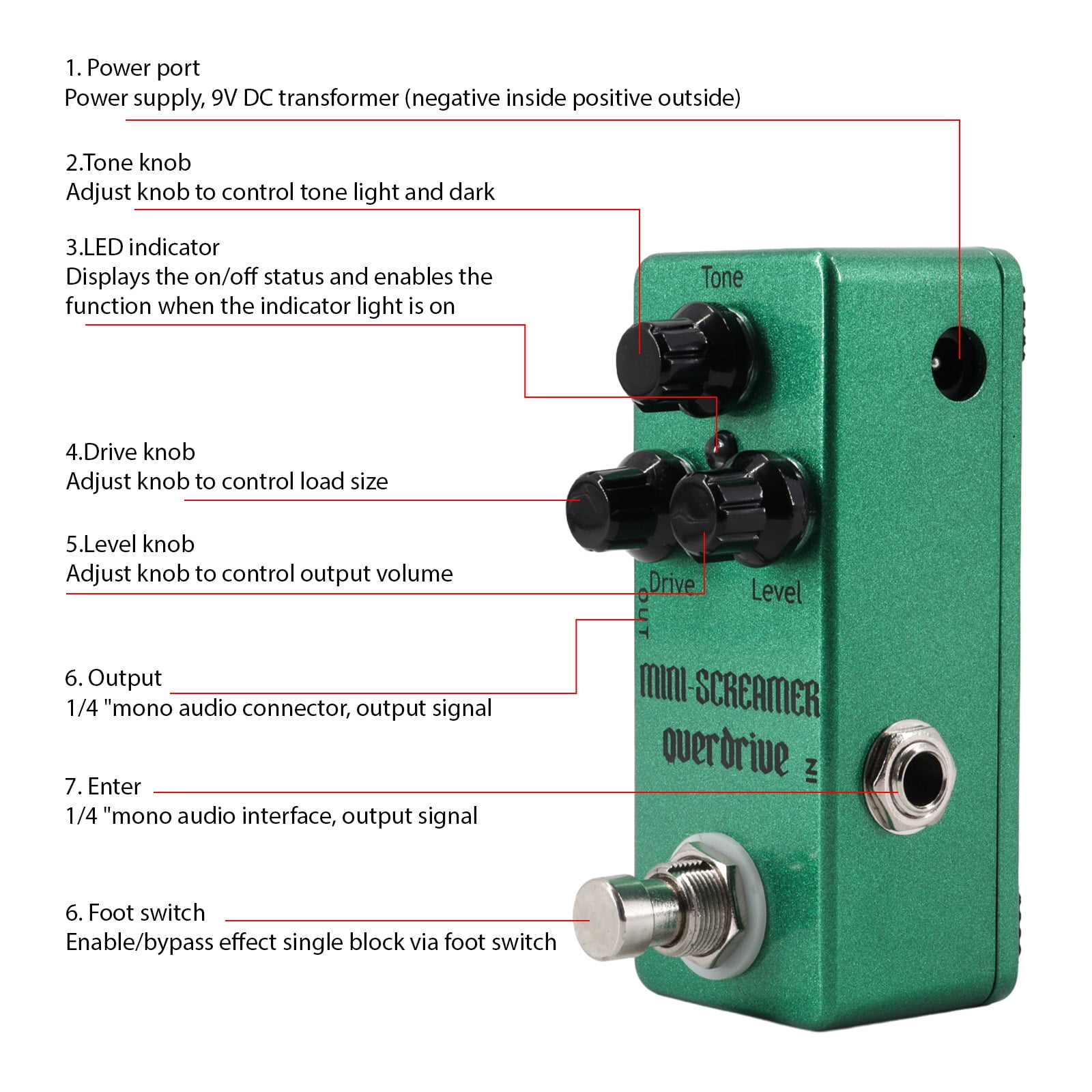 1. Power port
Power supply, 9V DC transformer (negative inside positive outside)

2.Tone knob
Adjust knob to control tone light and dark

3.LED indicator
Displays the on/off status and enables the function when the indicator light is on

4.Drive knob
Adjust knob to control load size

5.Level knob
Adjust knob to control output volume

6. Output
1/4 "mono audio connector, output signal

7. Enter
1/4 "mono audio interface, output signal

6. Foot switch
Enable/bypass effect single block via foot switch

Tone

Drive

Level

OUT

MINI-SCREAMER
overdrive

IN