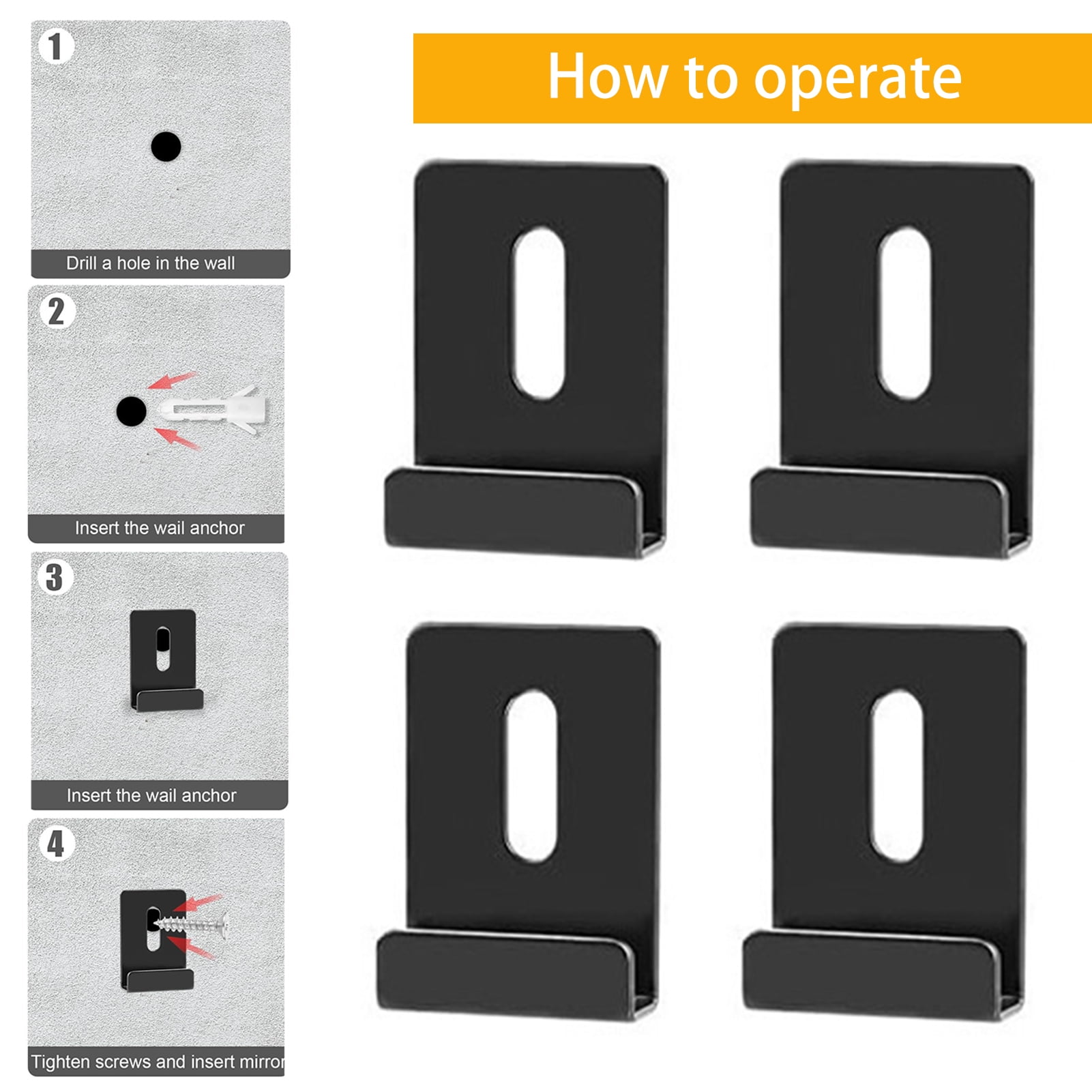 1

Drill a hole in the wall

2

Insert the wail anchor

3

Insert the wail anchor

4

Tighten screws and insert mirror

How to operate