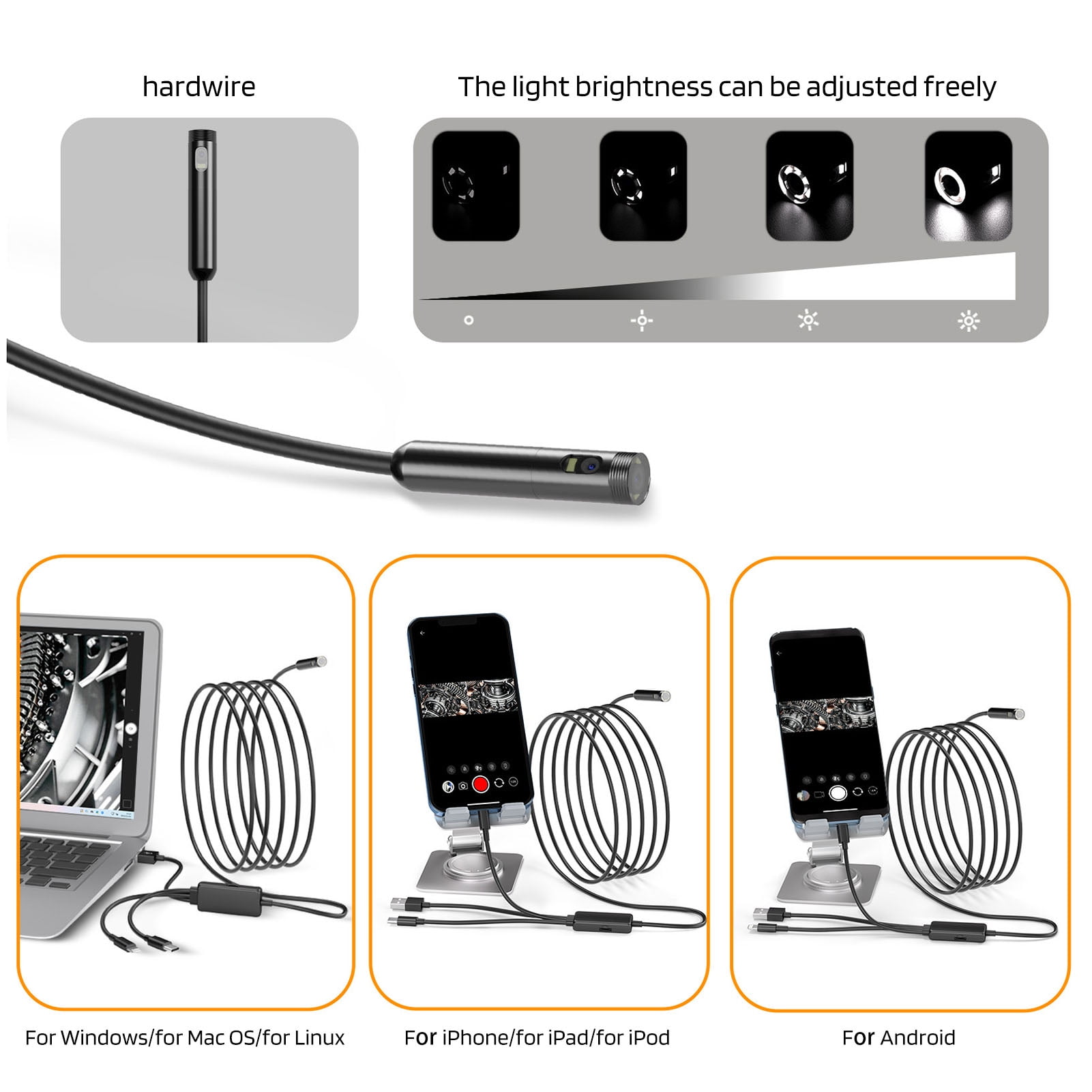 hardwire

The light brightness can be adjusted freely

For Windows/for Mac OS/for Linux

For iPhone/for iPad/for iPod

For Android