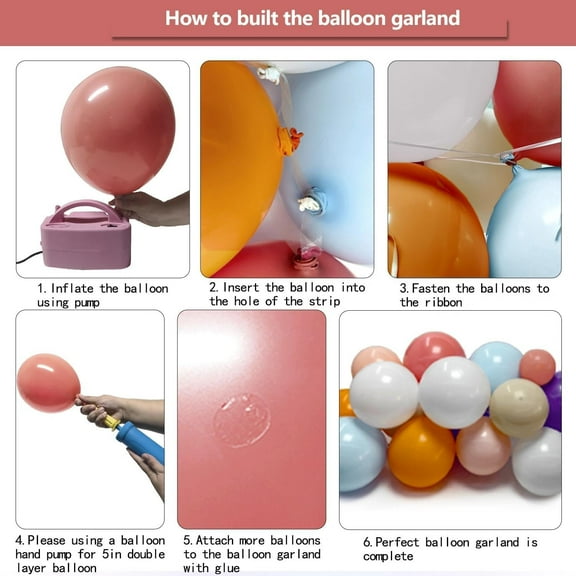 How to built the balloon garland

1. Inflate the balloon using pump

2. Insert the balloon into the hole of the strip

3. Fasten the balloons to the ribbon

4. Please using a balloon hand pump for 5in double layer balloon

5. Attach more balloons to the balloon garland with glue

6. Perfect balloon garland is complete