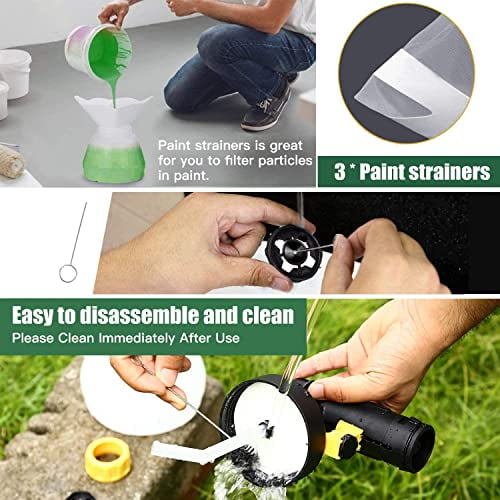 Paint strainers is great for you to filter particles in paint.

3 * Paint strainers

Easy to disassemble and clean

Please Clean Immediately After Use