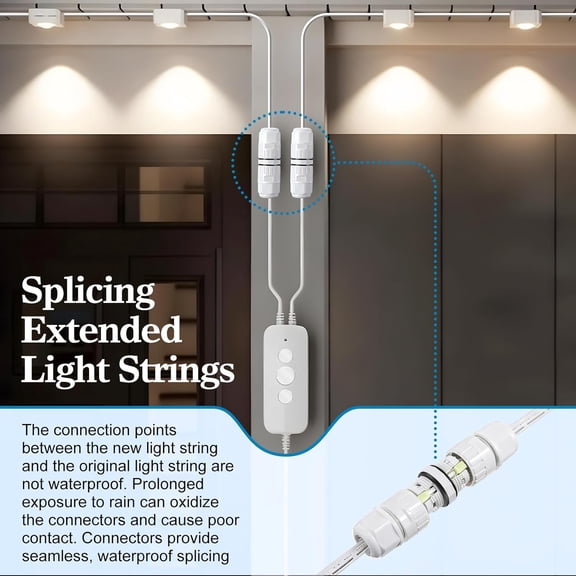 Splicing Extended Light Strings

The connection points between the new light string and the original light string are not waterproof. Prolonged exposure to rain can oxidize the connectors and cause poor contact. Connectors provide seamless, waterproof splicing