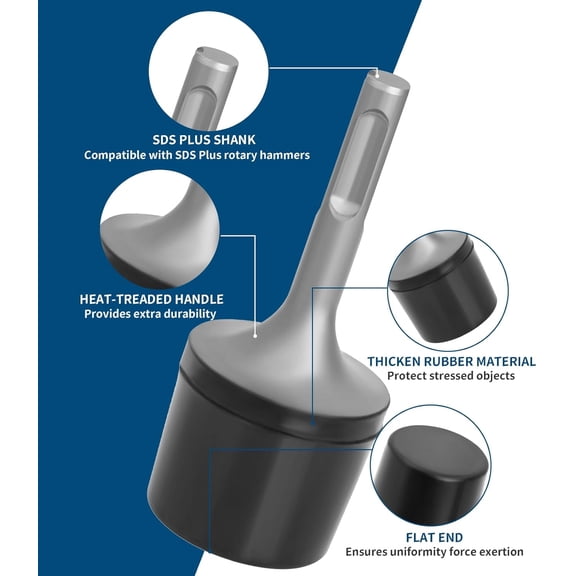 SDS PLUS SHANK
Compatible with SDS Plus rotary hammers

HEAT-TREADED HANDLE
Provides extra durability

THICKEN RUBBER MATERIAL
Protect stressed objects

FLAT END
Ensures uniformity force exertion