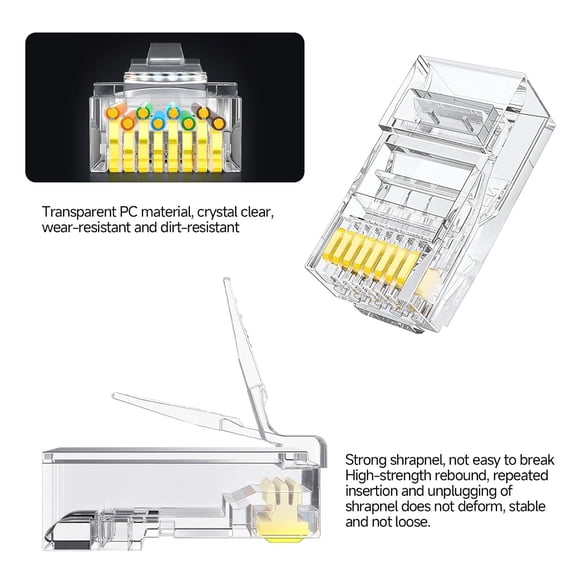 Transparent PC material, crystal clear, wear-resistant and dirt-resistant

Strong shrapnel, not easy to break
High-strength rebound, repeated insertion and unplugging of shrapnel does not deform, stable and not loose.