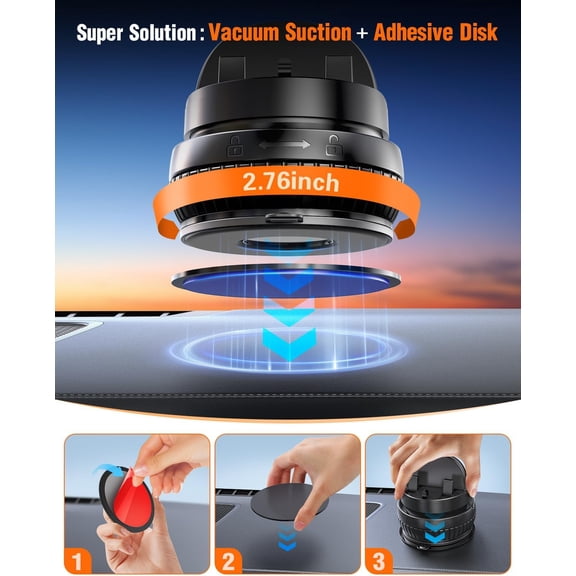 Super Solution : Vacuum Suction + Adhesive Disk

2.76inch

1

2

3