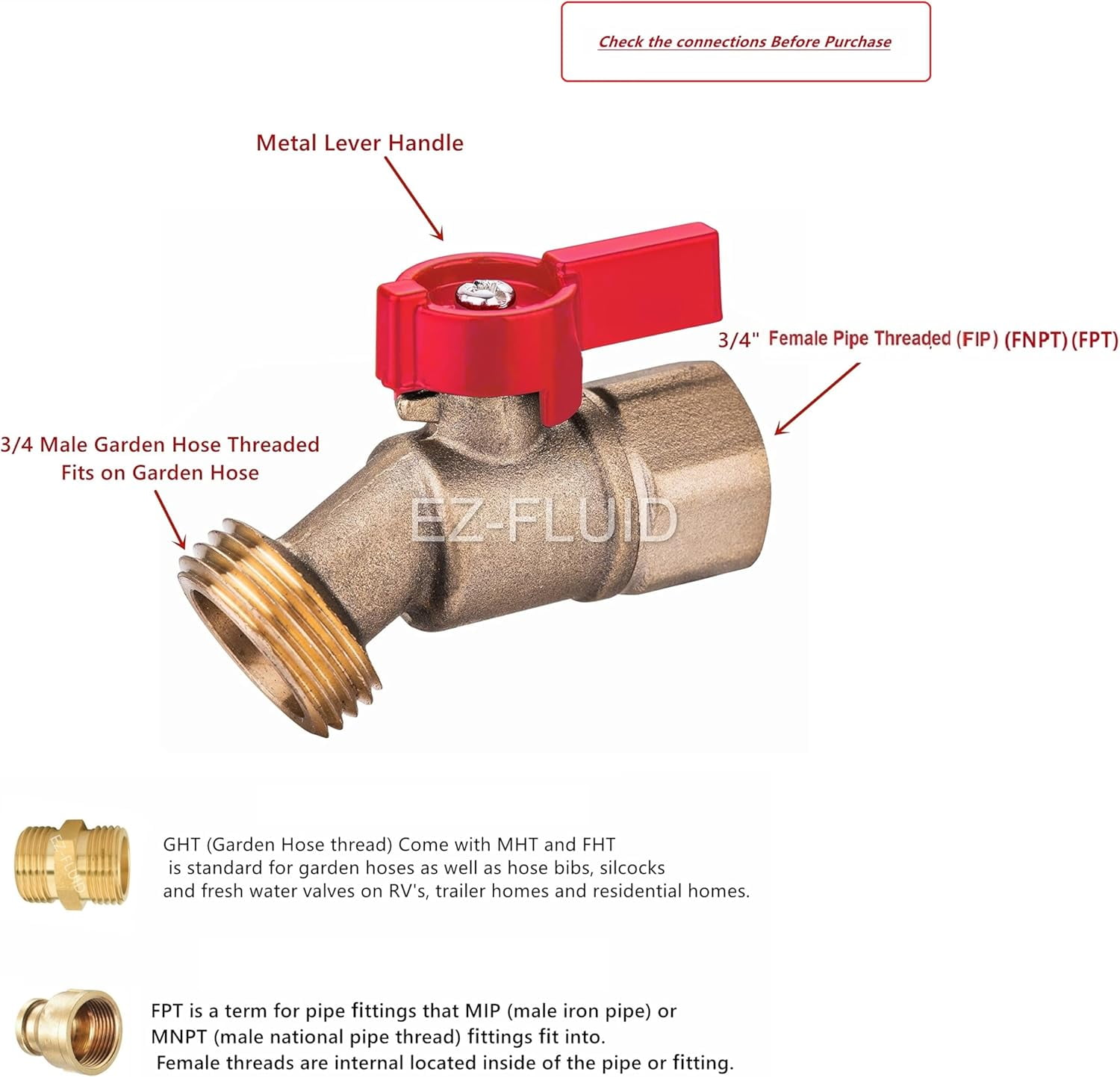 Check the connections Before Purchase

Metal Lever Handle

3/4" Female Pipe Threaded (FIP) (FNPT) (FPT)

3/4 Male Garden Hose Threaded Fits on Garden Hose

EZ-FLUID

EZ-FLUID

GHT (Garden Hose thread) Come with MHT and FHT is standard for garden hoses as well as hose bibs, silcocks and fresh water valves on RV's, trailer homes and residential homes.

FPT is a term for pipe fittings that MIP (male iron pipe) or MNPT (male national pipe thread) fittings fit into. Female threads are internal located inside of the pipe or fitting.