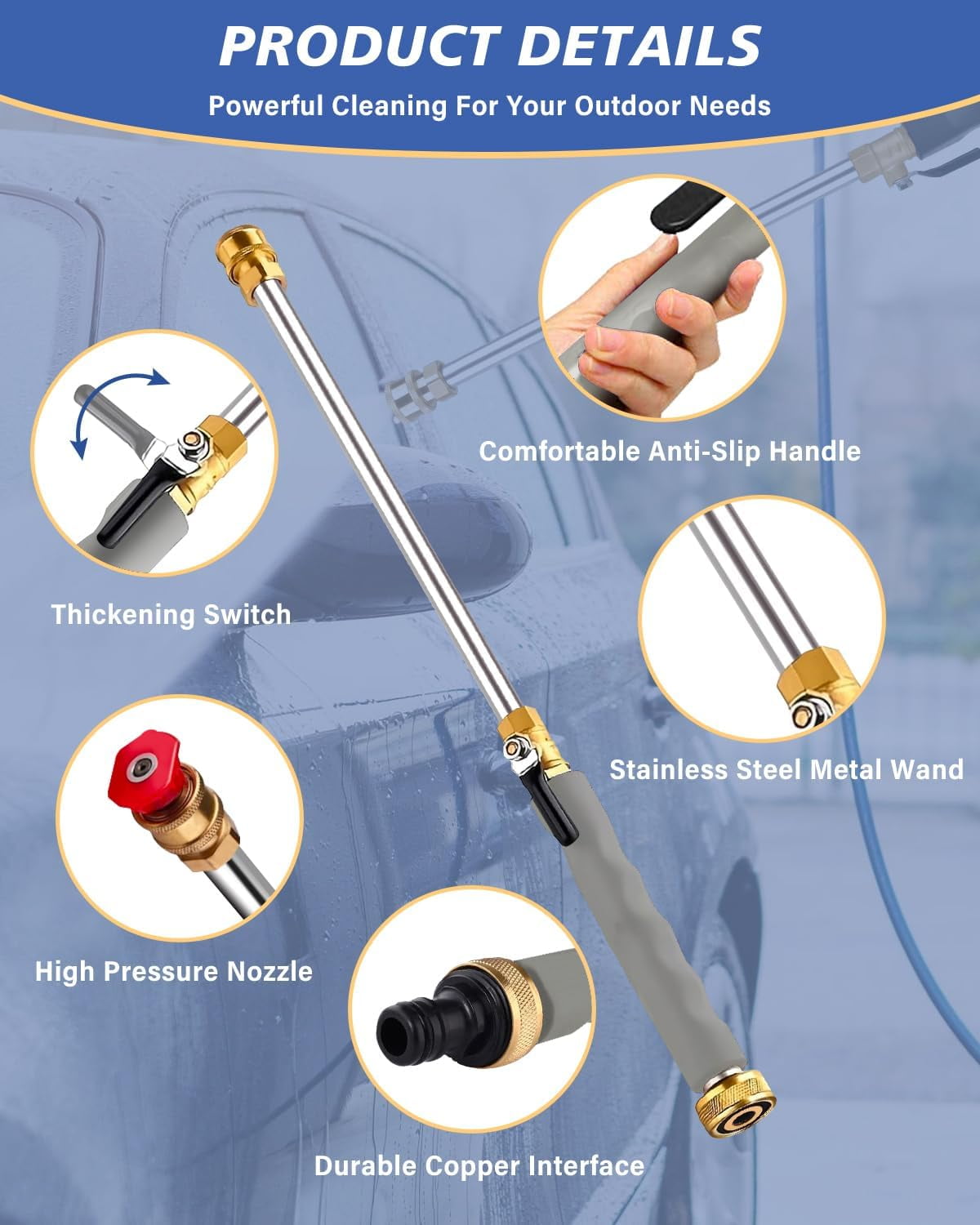 PRODUCT DETAILS

Powerful Cleaning For Your Outdoor Needs

Comfortable Anti-Slip Handle

Thickening Switch

Stainless Steel Metal Wand

High Pressure Nozzle

Durable Copper Interface