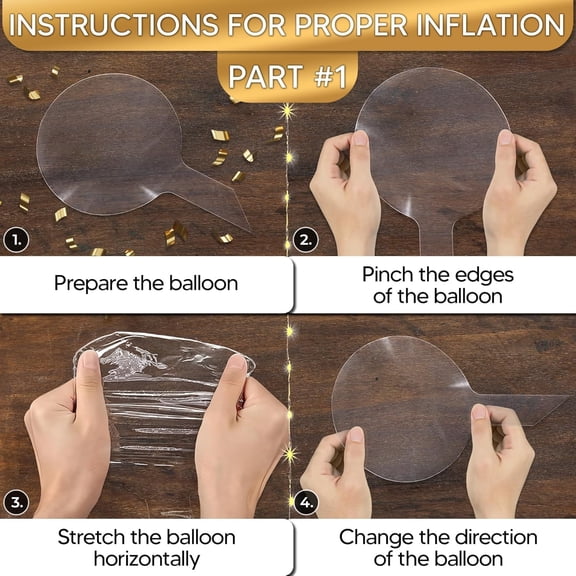 INSTRUCTIONS FOR PROPER INFLATION

PART #1

1.

Prepare the balloon

2.

Pinch the edges of the balloon

3.

Stretch the balloon horizontally

4.

Change the direction of the balloon