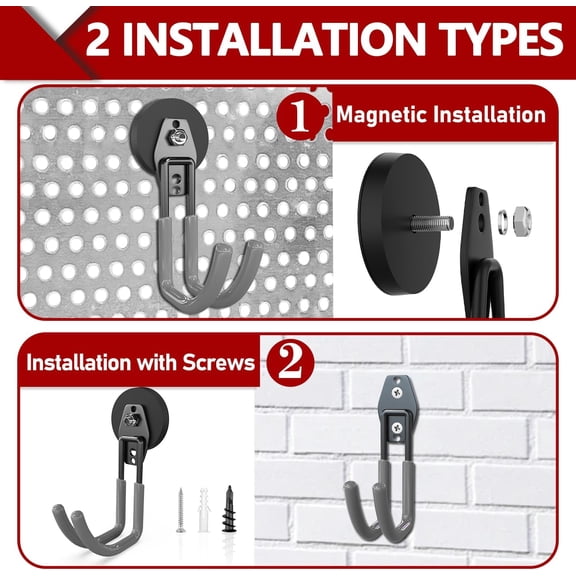 2 INSTALLATION TYPES

1 Magnetic Installation

Installation with Screws 2