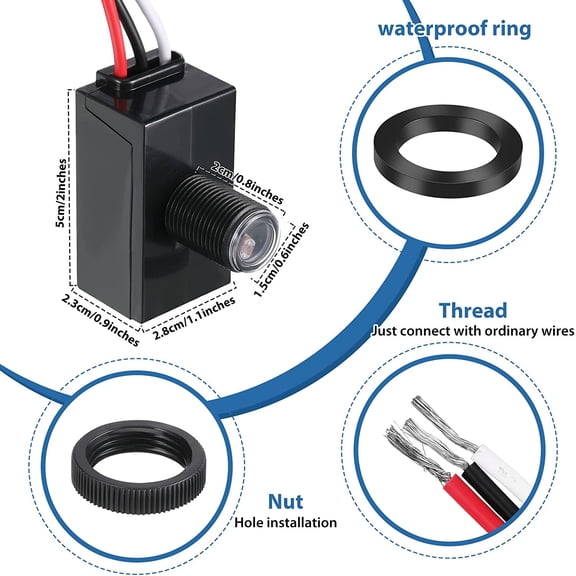 waterproof ring

5cm/2inches

2cm/0.8inches

1.5cm/0.6inches

2.3cm/0.9inches

2.8cm/1.1inches

Thread
Just connect with ordinary wires

Nut
Hole installation