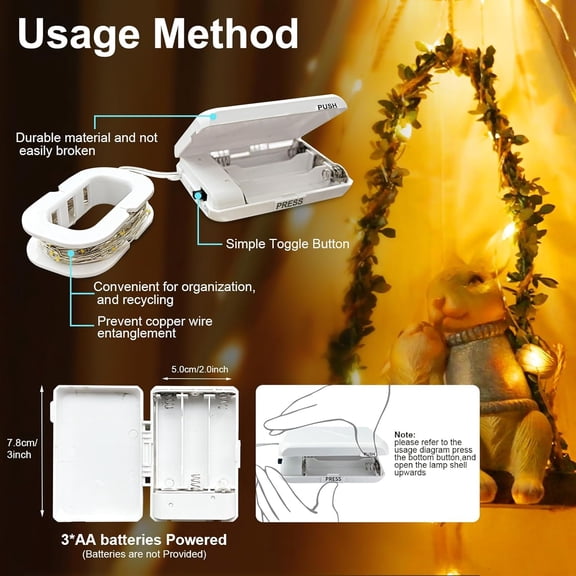 Usage Method

PUSH

Durable material and not easily broken

PRESS

Simple Toggle Button

Convenient for organization, and recycling

Prevent copper wire entanglement

5.0cm/2.0inch

7.8cm/ 3inch

PRESS

Note: please refer to the usage diagram press the bottom button,and open the lamp shell upwards

3*AA batteries Powered
(Batteries are not Provided)