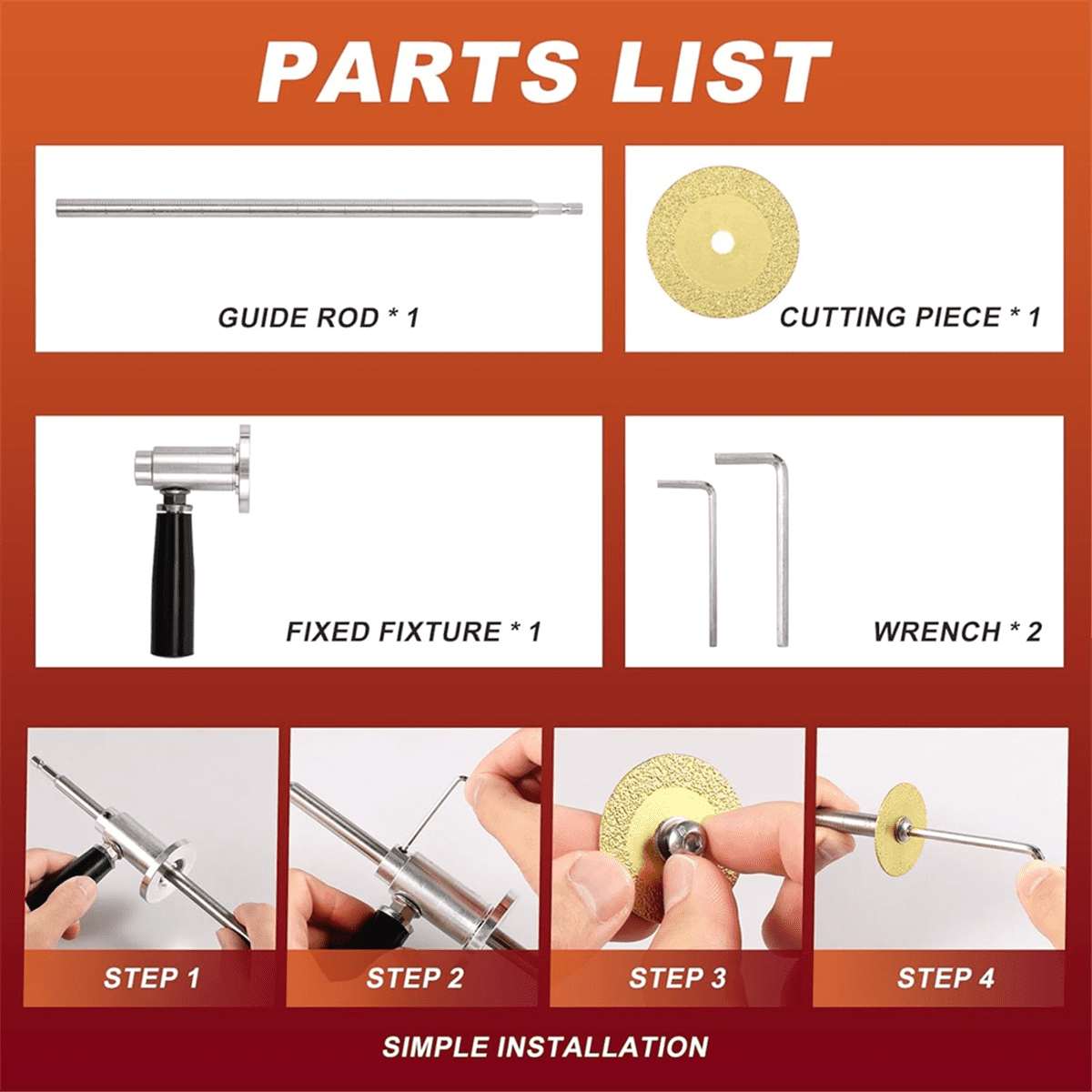 PARTS LIST

GUIDE ROD * 1

CUTTING PIECE * 1

FIXED FIXTURE * 1

WRENCH * 2

STEP 1

STEP 2

STEP 3

STEP 4

SIMPLE INSTALLATION