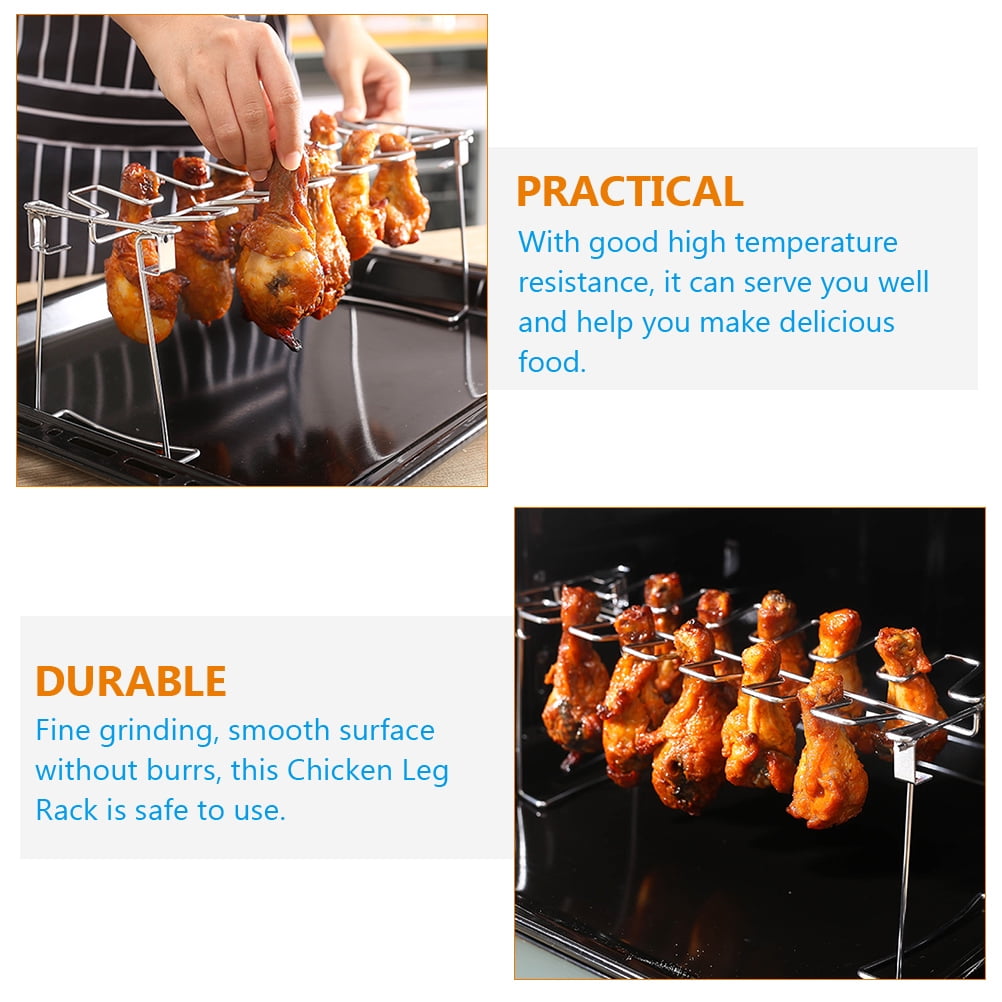 PRACTICAL
With good high temperature resistance, it can serve you well and help you make delicious food.

DURABLE
Fine grinding, smooth surface without burrs, this Chicken Leg Rack is safe to use.