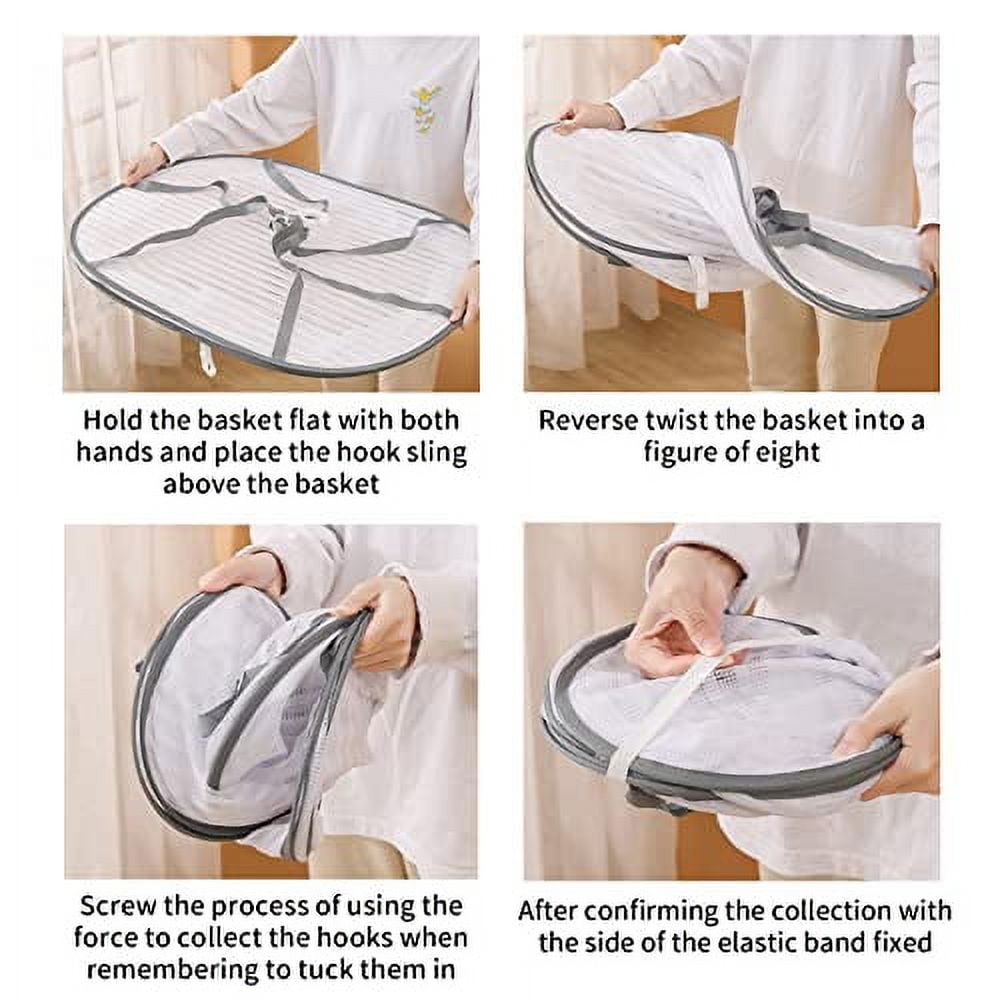 Hold the basket flat with both hands and place the hook sling above the basket

Reverse twist the basket into a figure of eight

Screw the process of using the force to collect the hooks when remembering to tuck them in

After confirming the collection with the side of the elastic band fixed