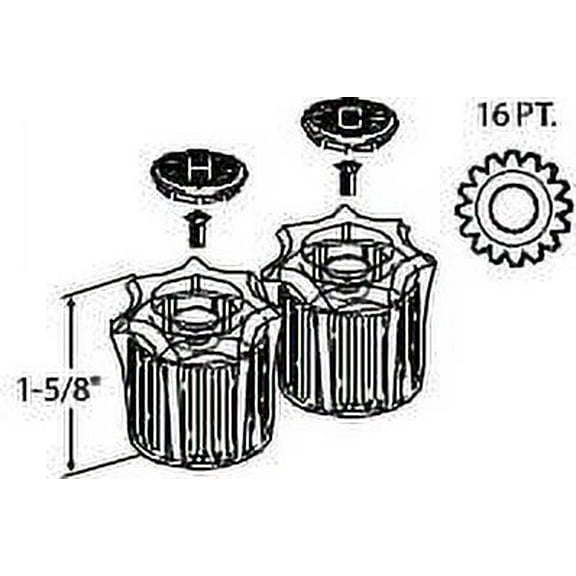 16 PT.

C

H

1-5/8"