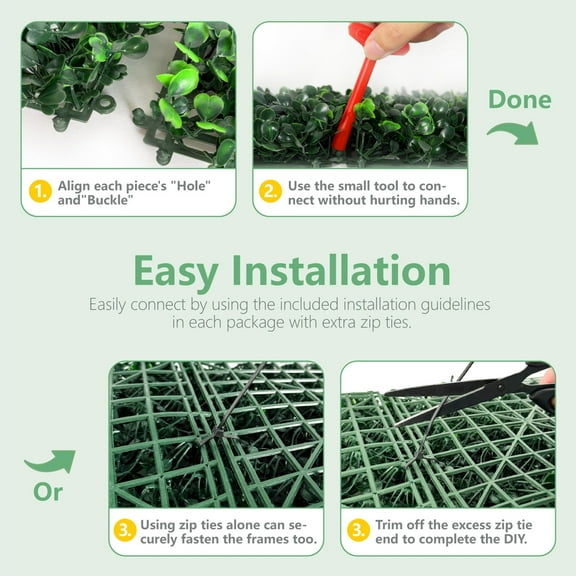 1. Align each piece's "Hole" and"Buckle"

2. Use the small tool to connect without hurting hands.

Done

Easy Installation

Easily connect by using the included installation guidelines in each package with extra zip ties.

Or

3. Using zip ties alone can securely fasten the frames too.

3. Trim off the excess zip tie end to complete the DIY.