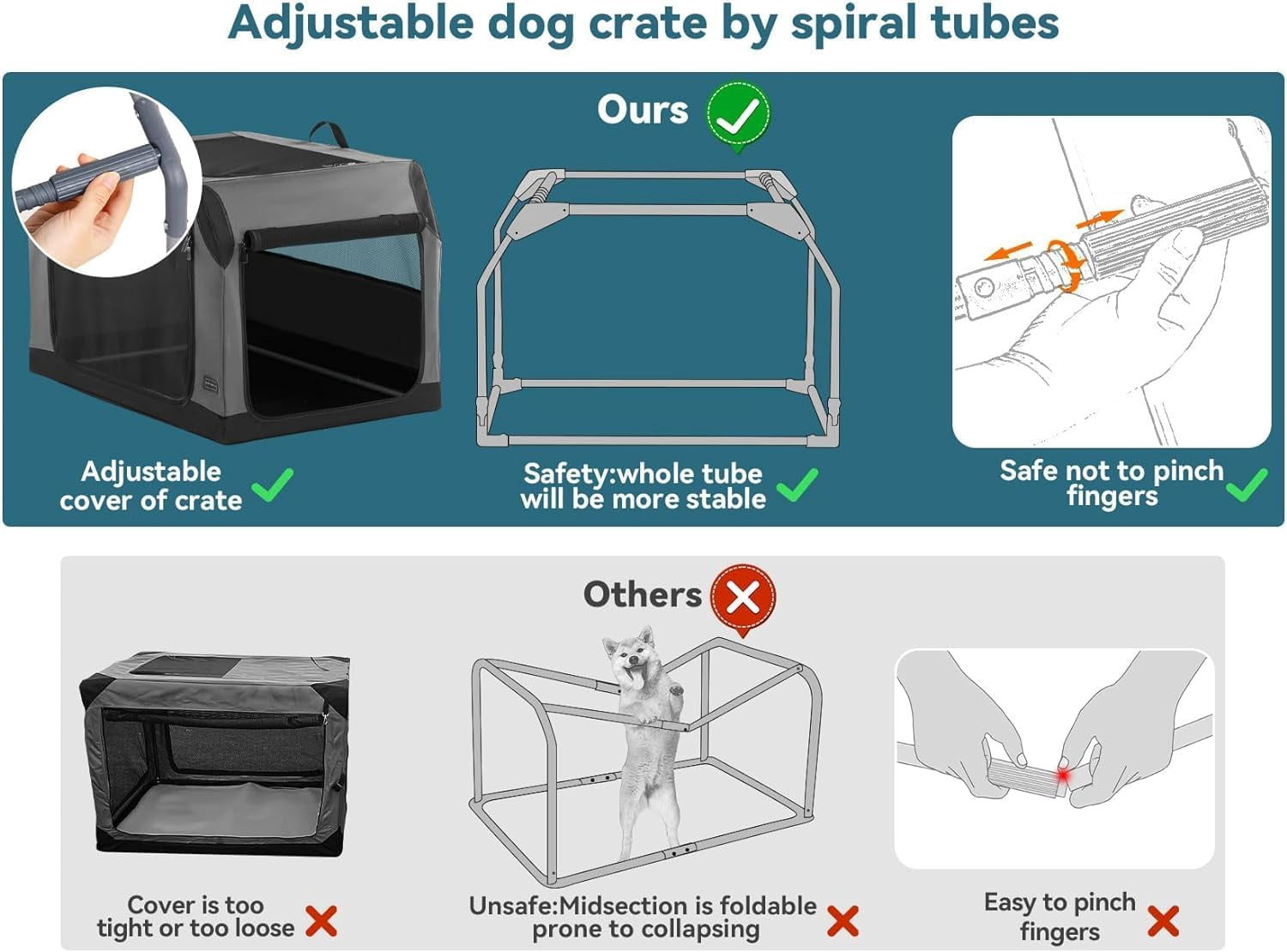 Adjustable dog crate by spiral tubes

Ours

Adjustable cover of crate

Safety:whole tube will be more stable

Safe not to pinch fingers

Others

Cover is too tight or too loose

Unsafe:Midsection is foldable prone to collapsing

Easy to pinch fingers