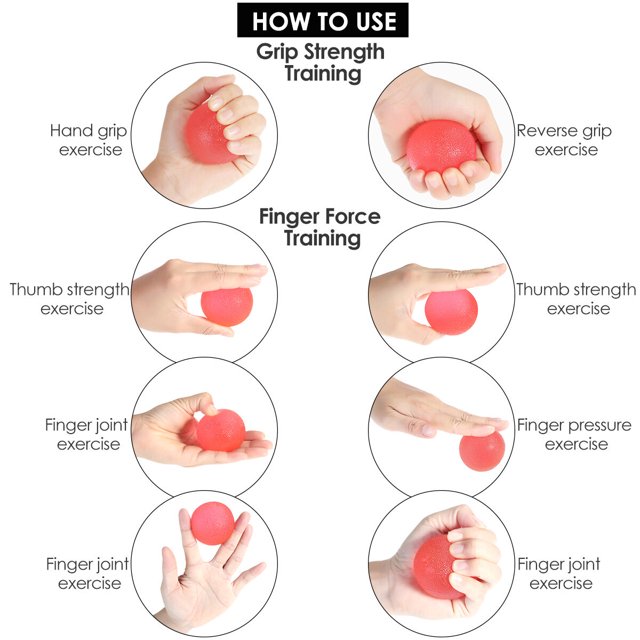 HOW TO USE

Grip Strength Training

Hand grip exercise

Reverse grip exercise

Finger Force Training

Thumb strength exercise

Thumb strength exercise

Finger joint exercise

Finger pressure exercise

Finger joint exercise

Finger joint exercise