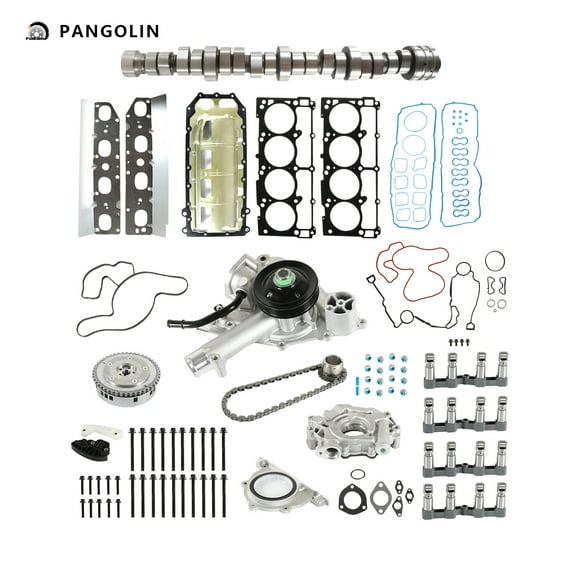 PANGOLIN