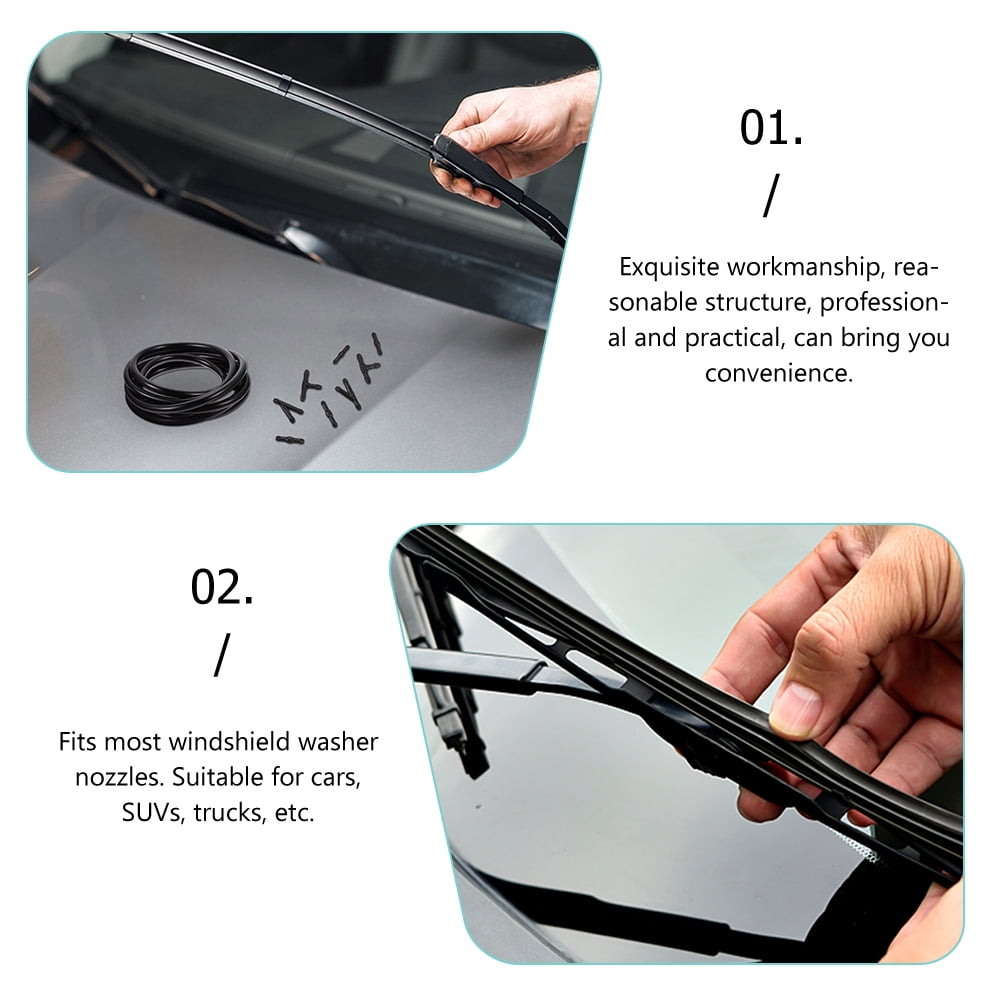 01.
/

Exquisite workmanship, reasonable structure, professional and practical, can bring you convenience.

02.
/

Fits most windshield washer nozzles. Suitable for cars, SUVs, trucks, etc.