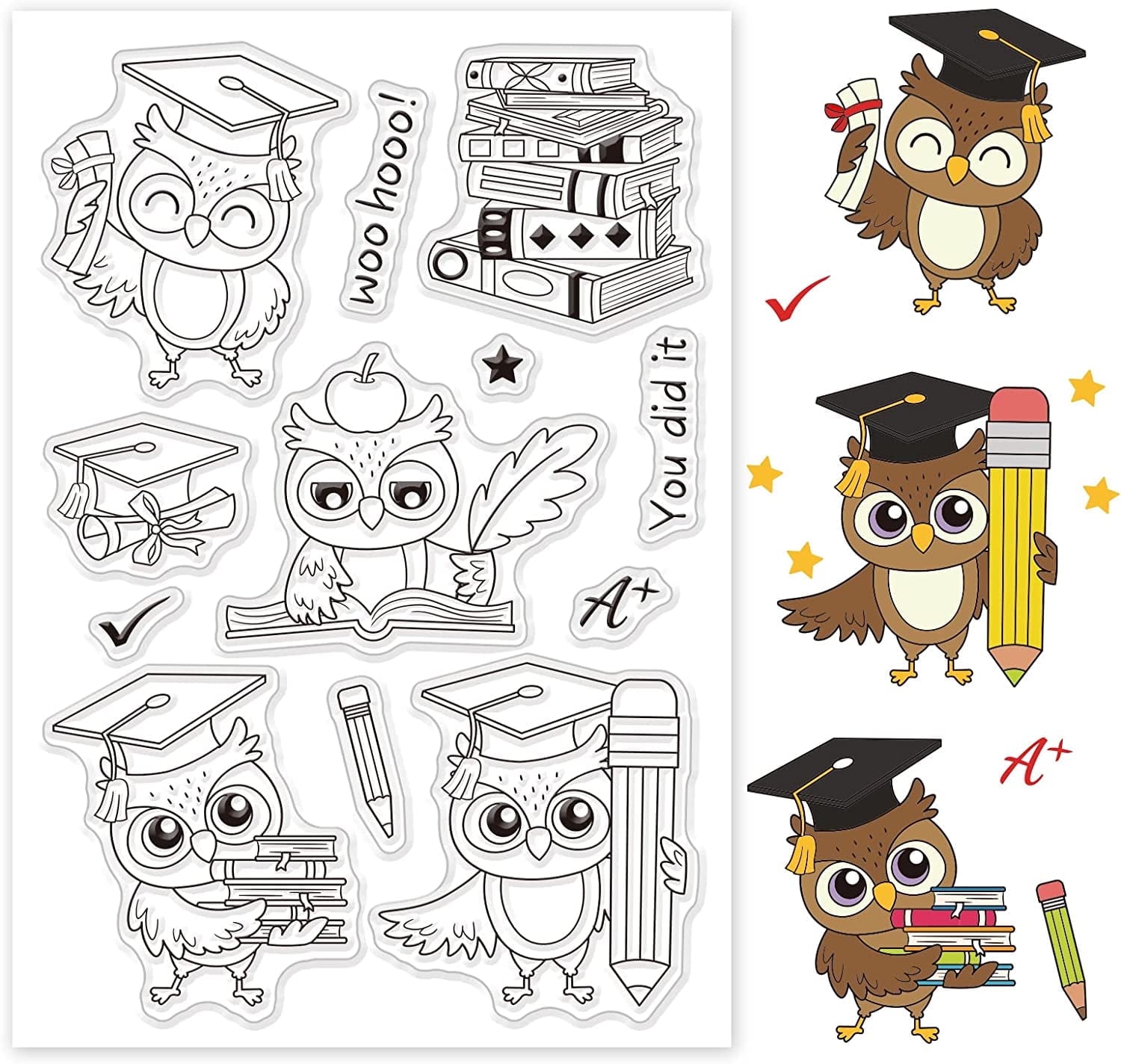 woo hooo!

You did it

A+

A+