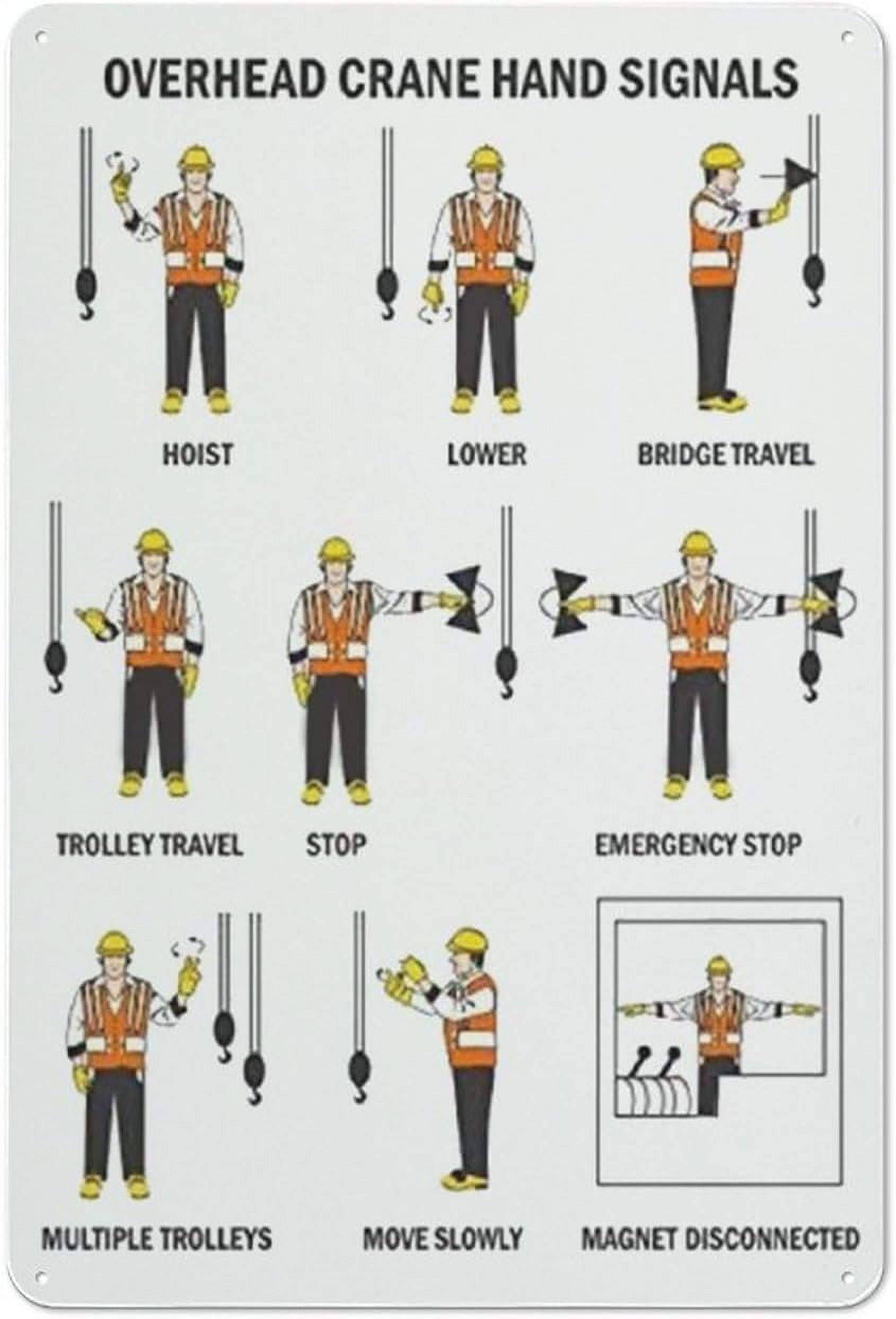 OVERHEAD CRANE HAND SIGNALS

HOIST

LOWER

BRIDGE TRAVEL

TROLLEY TRAVEL

STOP

EMERGENCY STOP

MULTIPLE TROLLEYS

MOVE SLOWLY

MAGNET DISCONNECTED