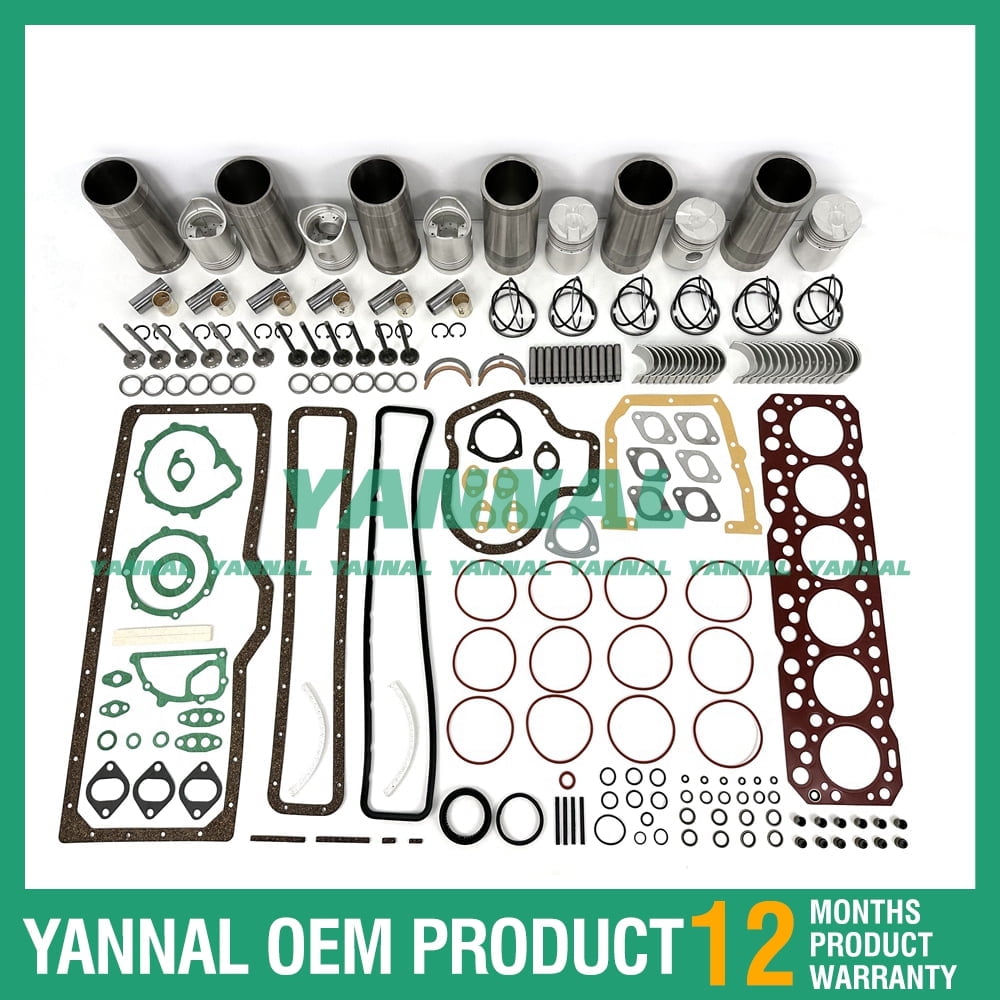 YANNAL

YANNAL YANNAL YANNAL YANNAL YANNAL YANNAL YANNAL

YANNAL OEM PRODUCT 12 MONTHS PRODUCT WARRANTY