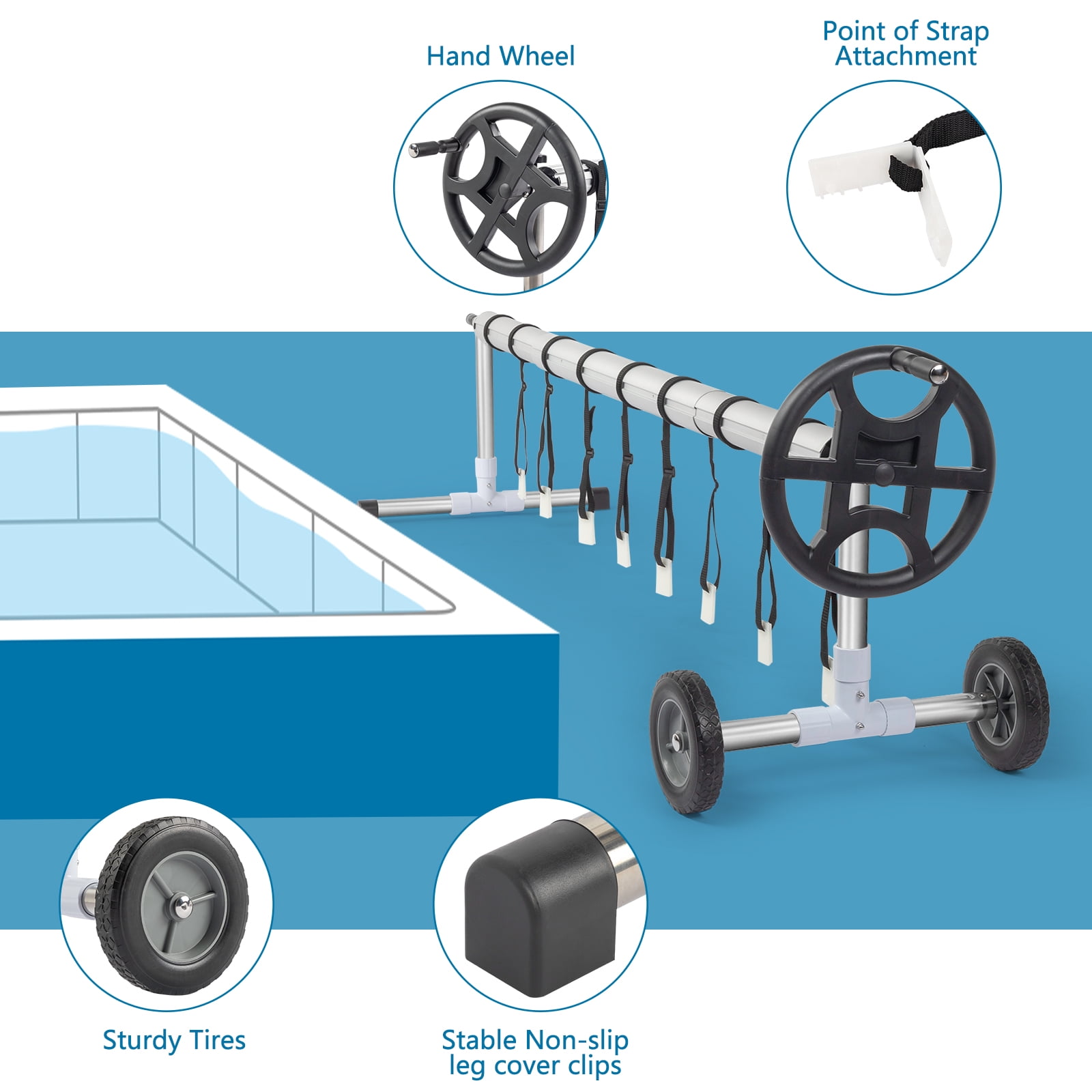 Hand Wheel

Point of Strap Attachment

Sturdy Tires

Stable Non-slip leg cover clips