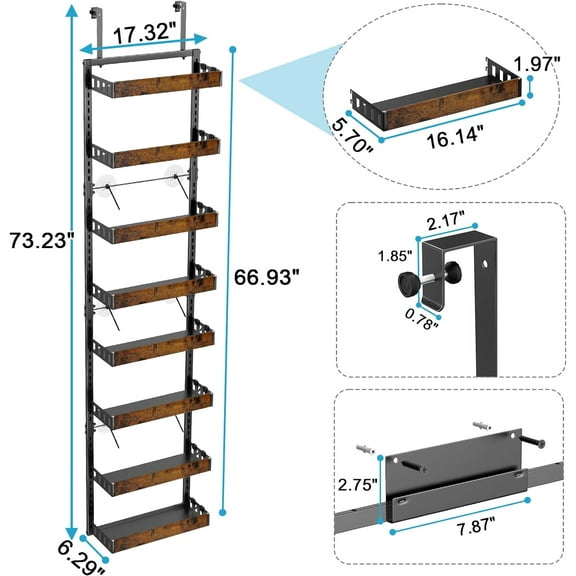 17.32"
73.23"
66.93"
6.29"
1.97"
5.70"
16.14"
2.17"
1.85"
0.78"
2.75"
7.87"