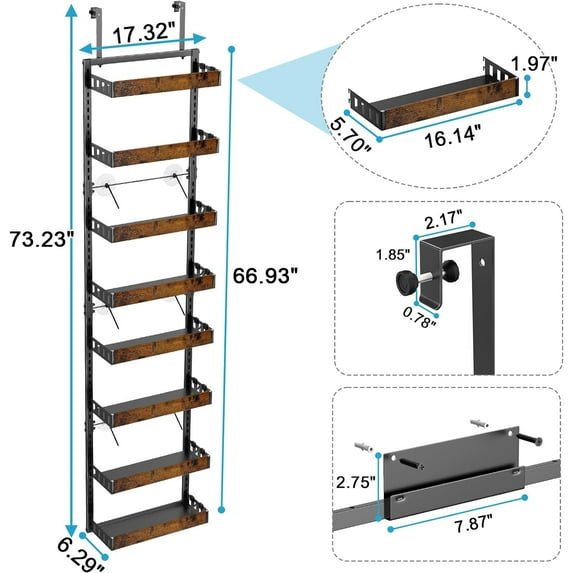 17.32"
73.23"
66.93"
6.29"
1.97"
5.70"
16.14"
2.17"
1.85"
0.78"
2.75"
7.87"