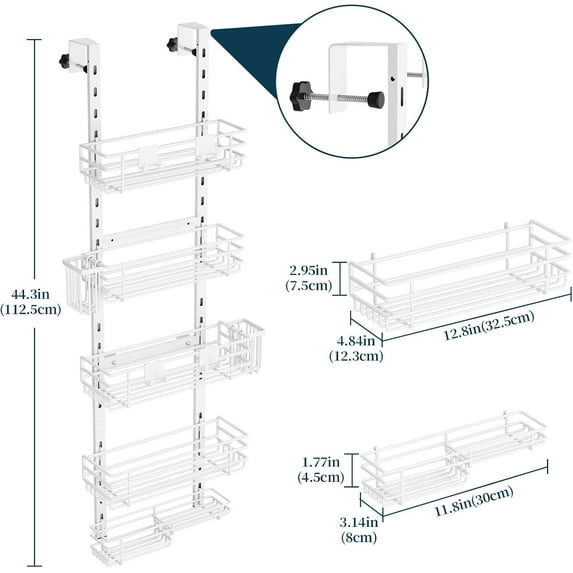 44.3in
(112.5cm)

2.95in
(7.5cm)

4.84in
(12.3cm)

12.8in(32.5cm)

1.77in
(4.5cm)

3.14in
(8cm)

11.8in(30cm)