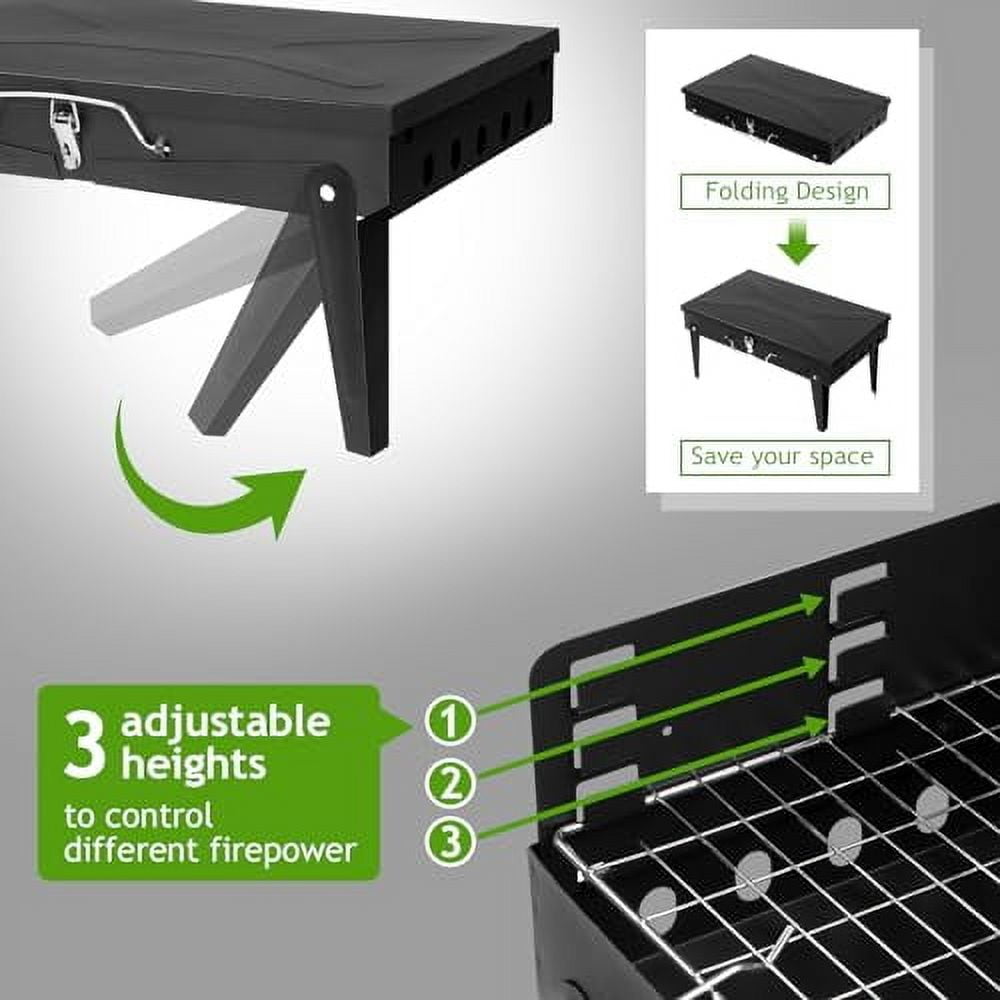 Folding Design

Save your space

3 adjustable heights
to control different firepower

1
2
3