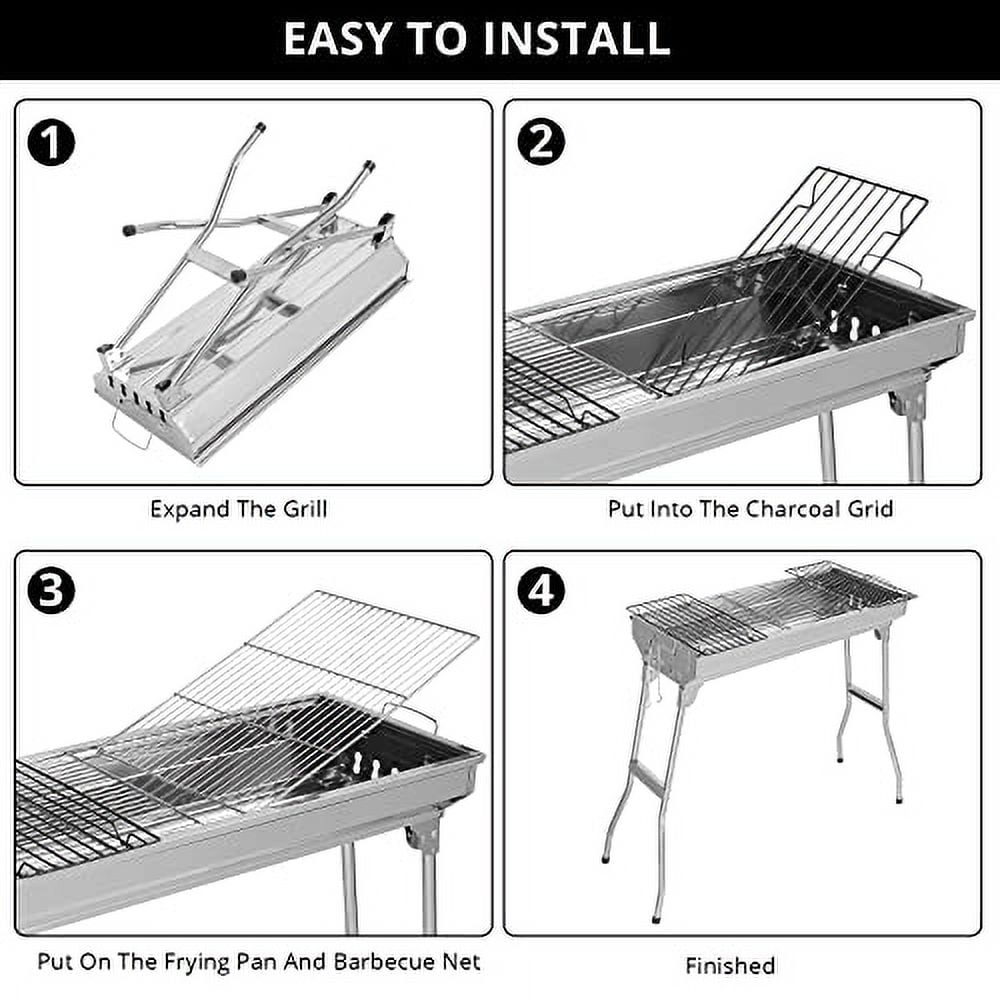 EASY TO INSTALL

1

Expand The Grill

2

Put Into The Charcoal Grid

3

Put On The Frying Pan And Barbecue Net

4

Finished