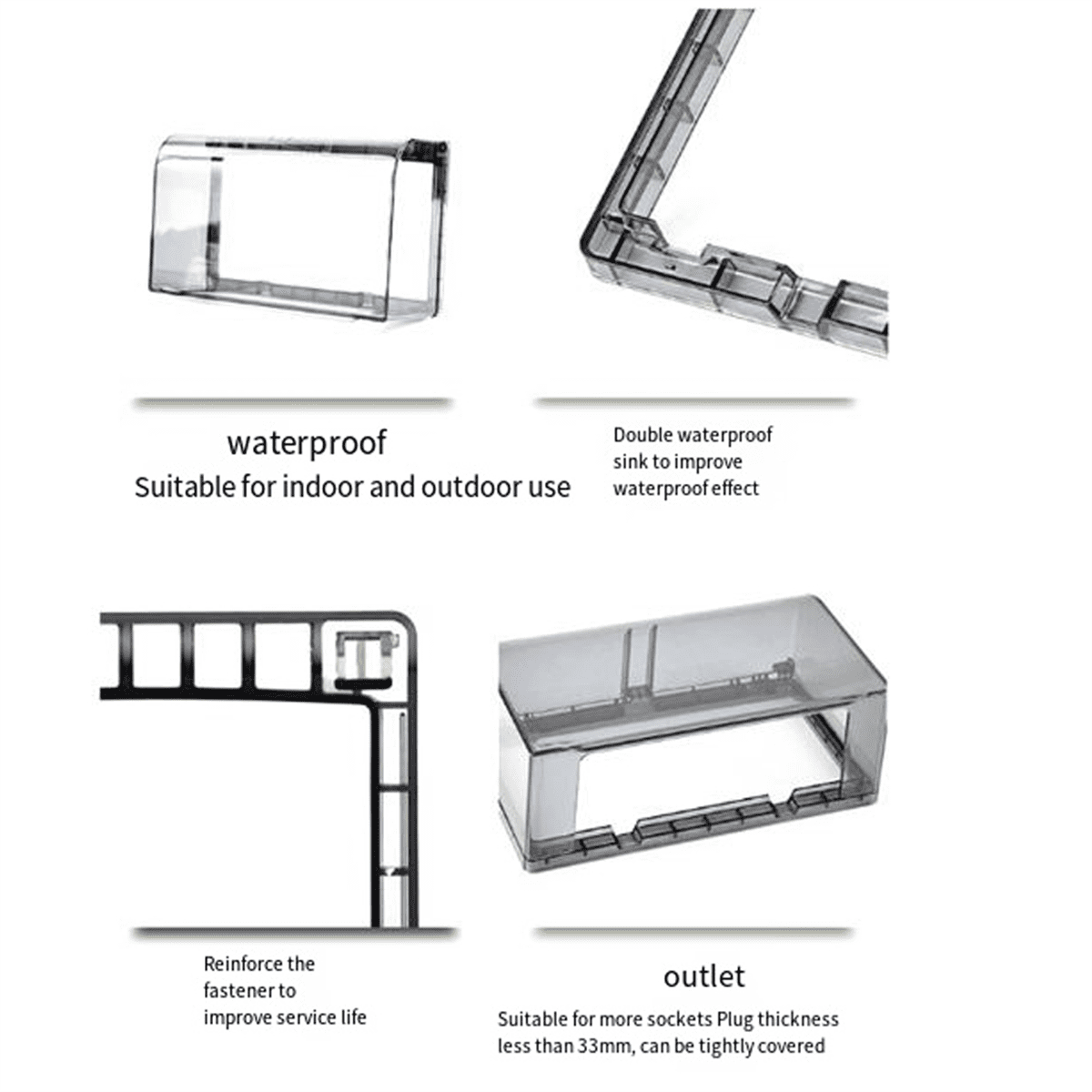 waterproof
Suitable for indoor and outdoor use

Double waterproof sink to improve waterproof effect

Reinforce the fastener to improve service life

outlet
Suitable for more sockets Plug thickness less than 33mm, can be tightly covered