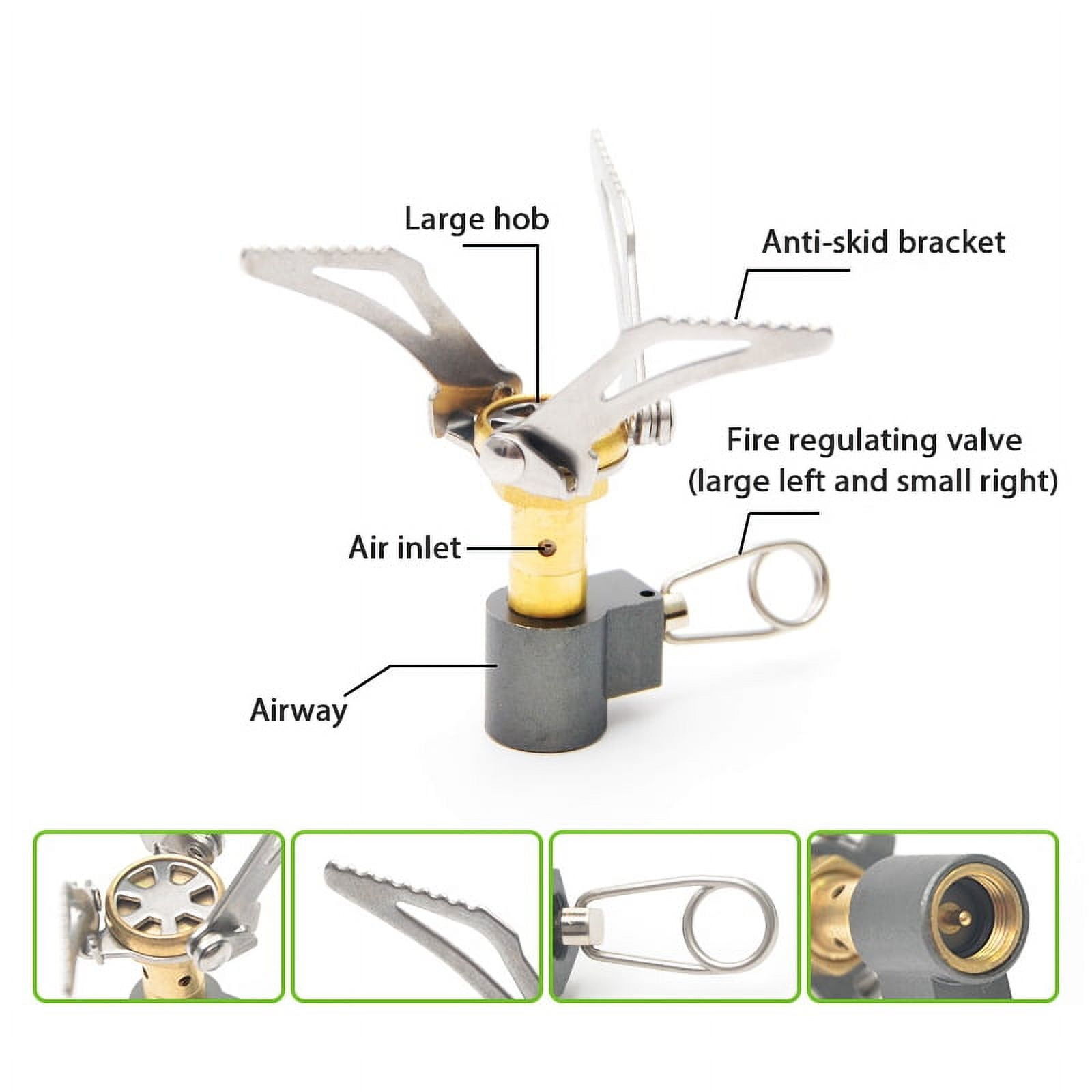 Large hob

Anti-skid bracket

Fire regulating valve
(large left and small right)

Air inlet

Airway