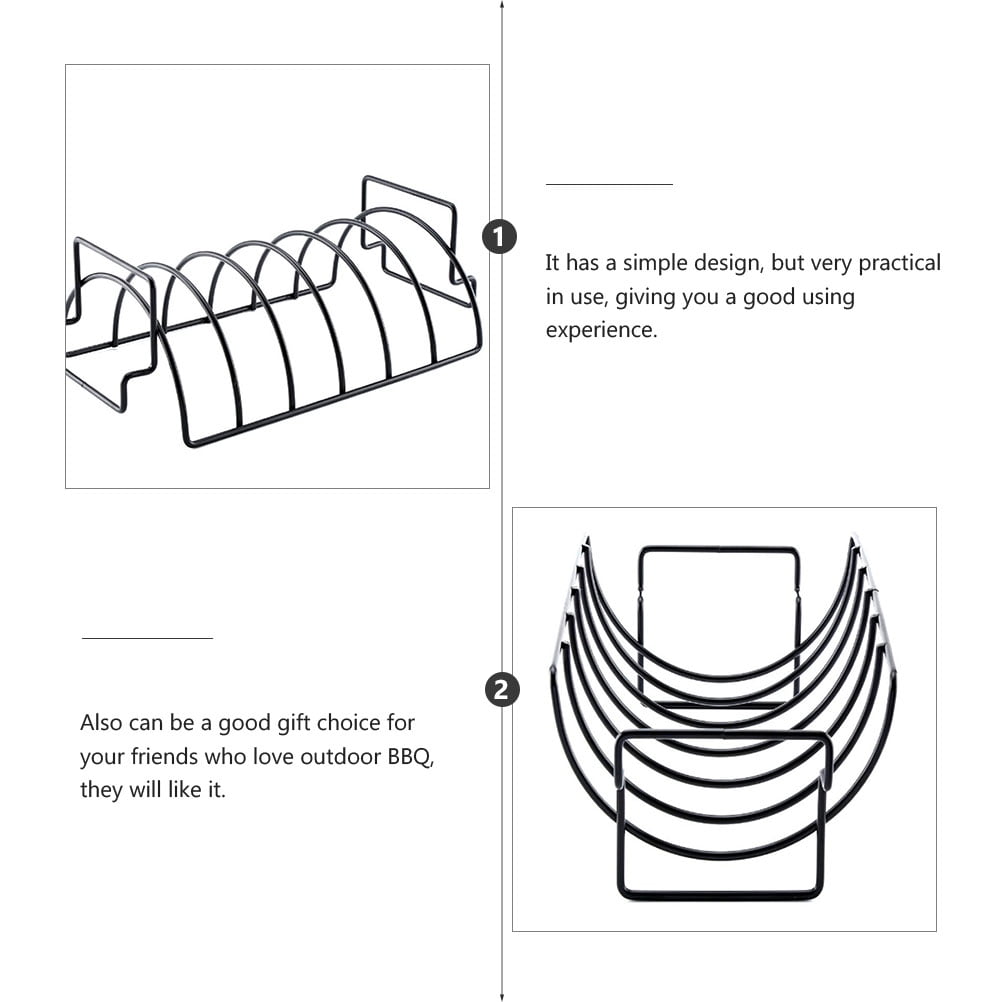 1

It has a simple design, but very practical in use, giving you a good using experience.

2

Also can be a good gift choice for your friends who love outdoor BBQ, they will like it.