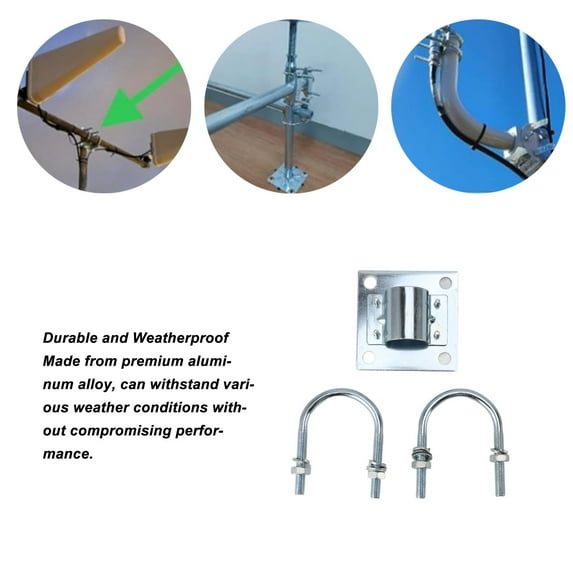 Durable and Weatherproof
Made from premium aluminum alloy, can withstand various weather conditions without compromising performance.