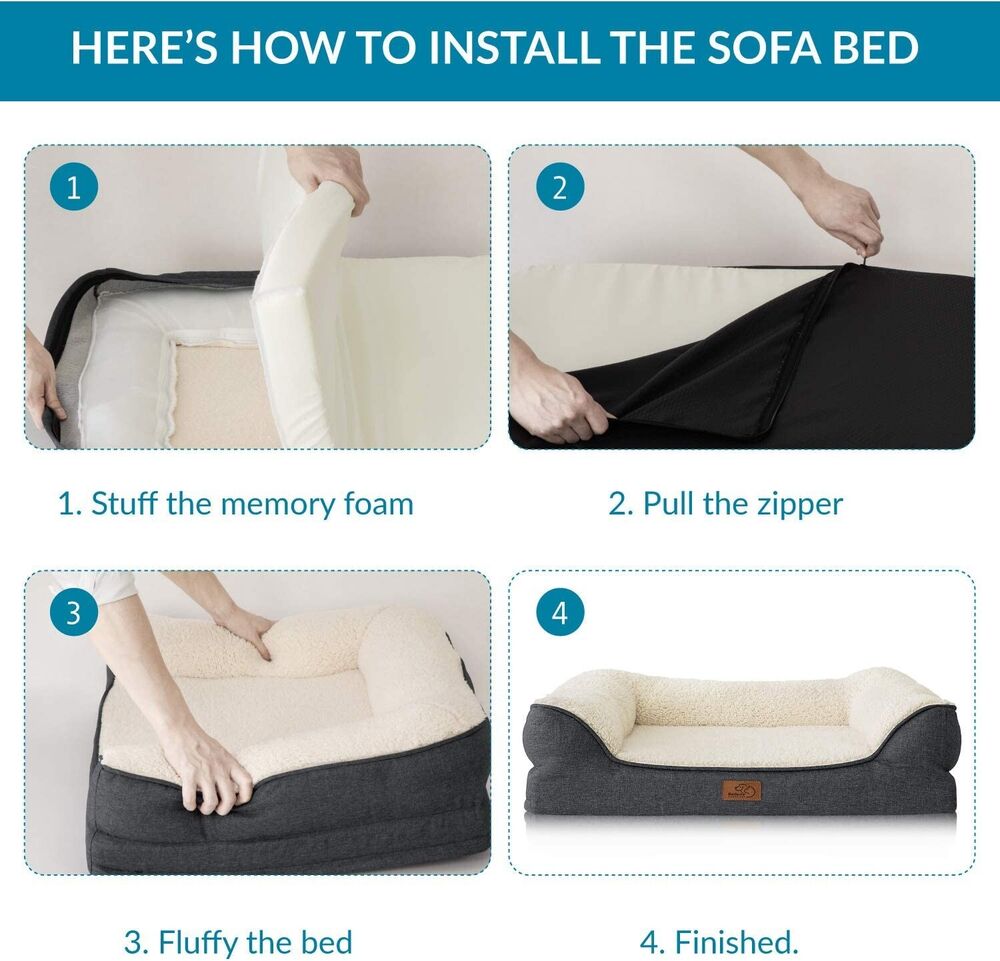 HERE'S HOW TO INSTALL THE SOFA BED

1

2

1. Stuff the memory foam

2. Pull the zipper

3

4

3. Fluffy the bed

4. Finished.