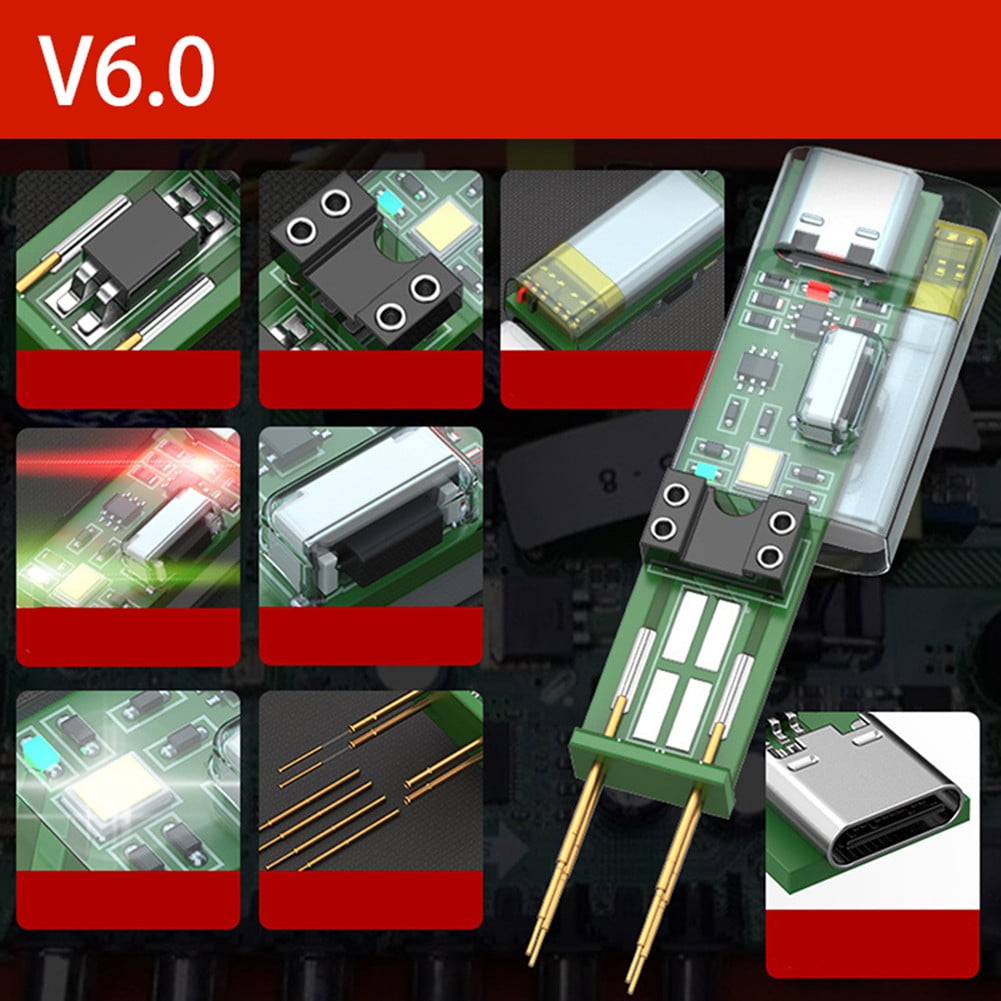 V6.0