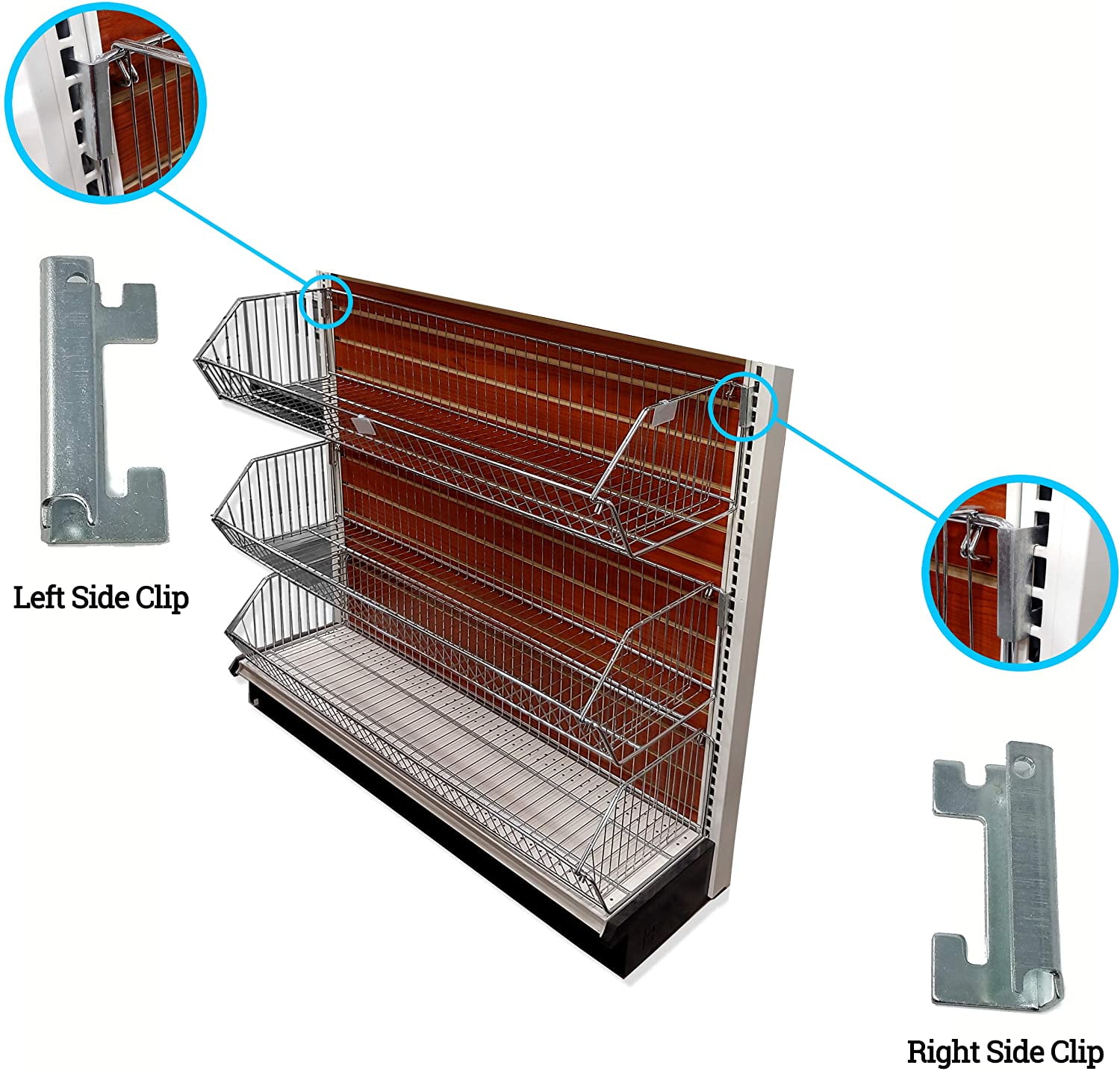 Left Side Clip

Right Side Clip