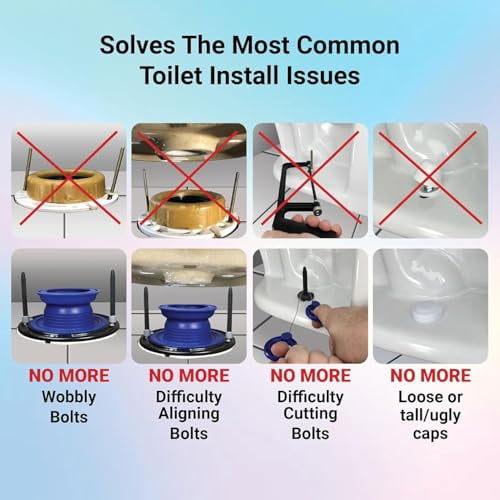 Solves The Most Common Toilet Install Issues

NO MORE
Wobbly Bolts

NO MORE
Difficulty Aligning Bolts

NO MORE
Difficulty Cutting Bolts

NO MORE
Loose or tall/ugly caps