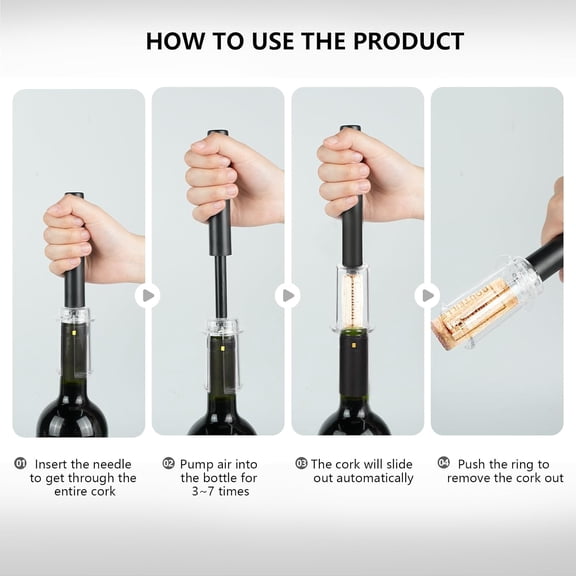 HOW TO USE THE PRODUCT

01 Insert the needle to get through the entire cork

02 Pump air into the bottle for 3~7 times

03 The cork will slide out automatically

04 Push the ring to remove the cork out