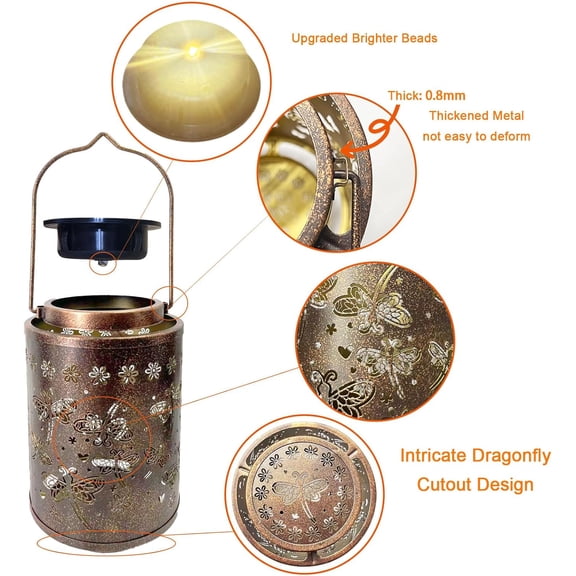 Upgraded Brighter Beads

Thick: 0.8mm
Thickened Metal
not easy to deform

Intricate Dragonfly
Cutout Design